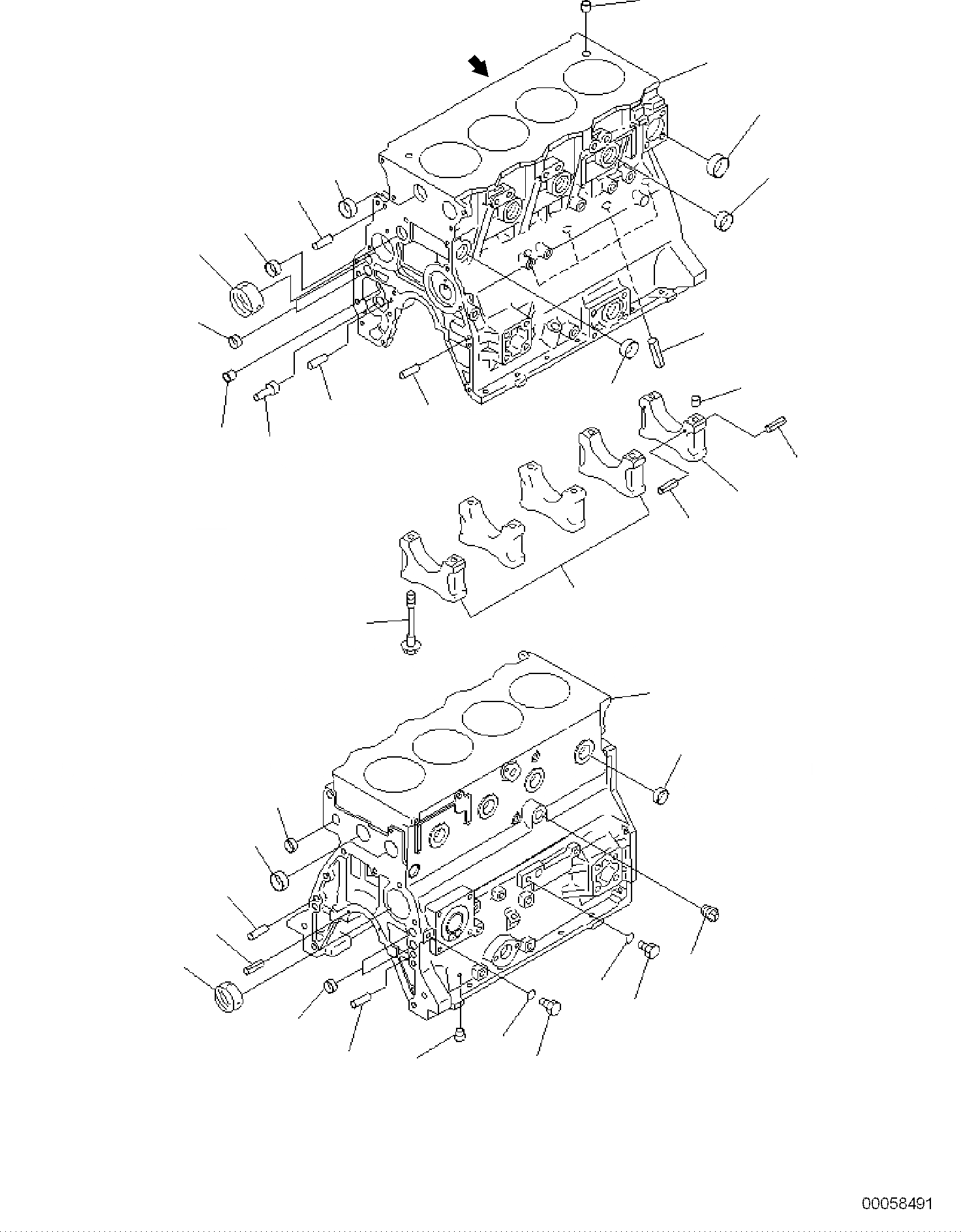 00058491