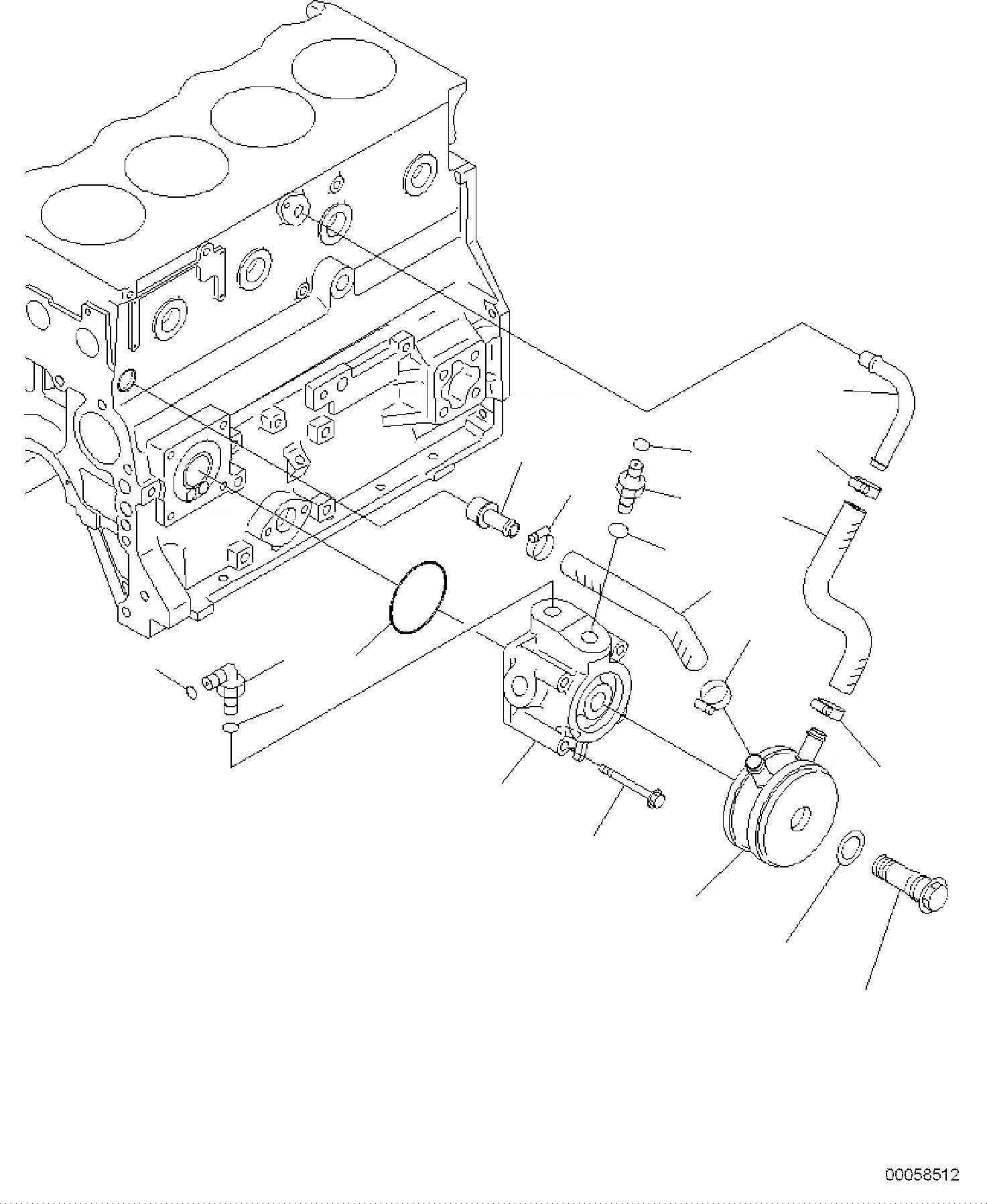 00058512