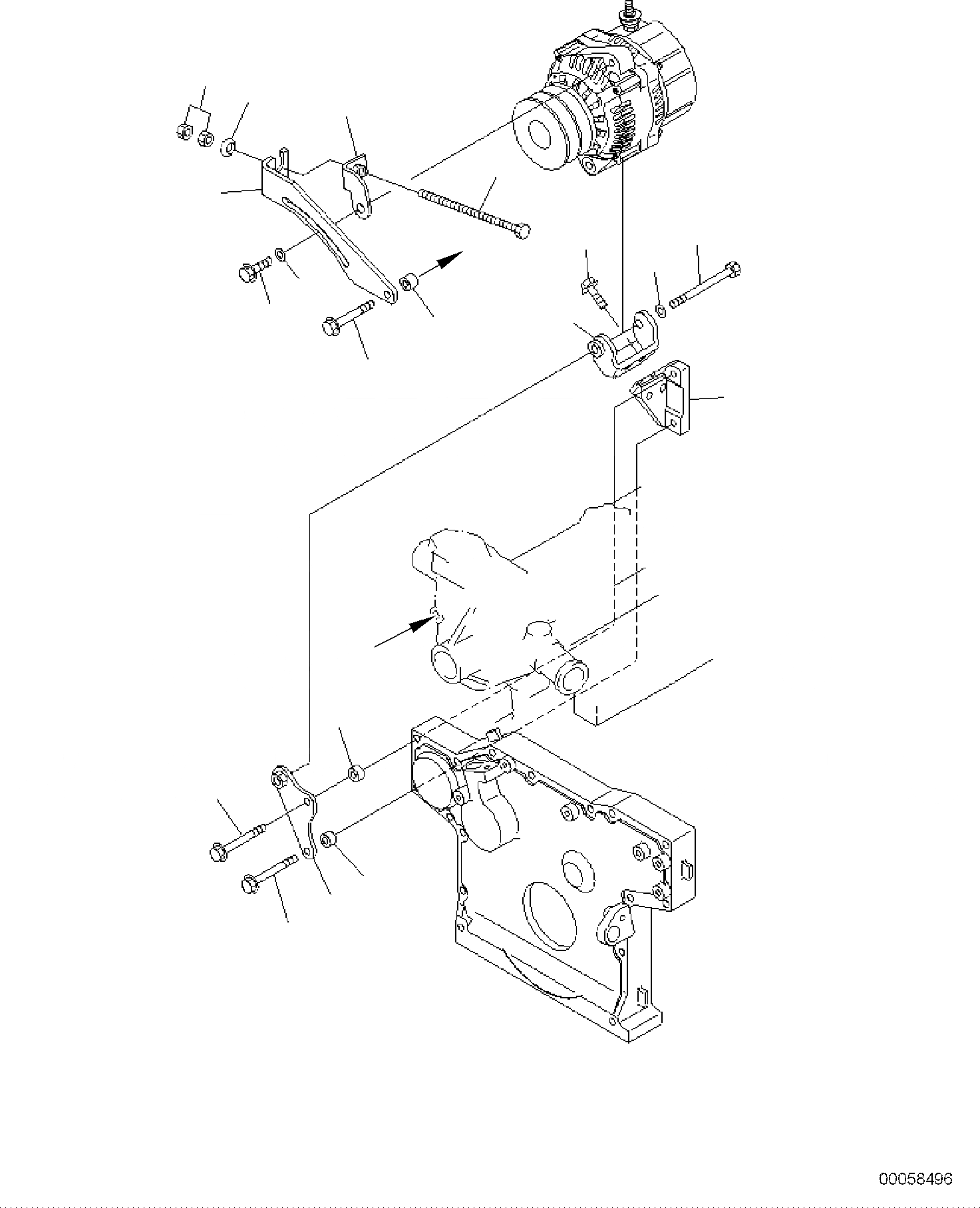 00058496