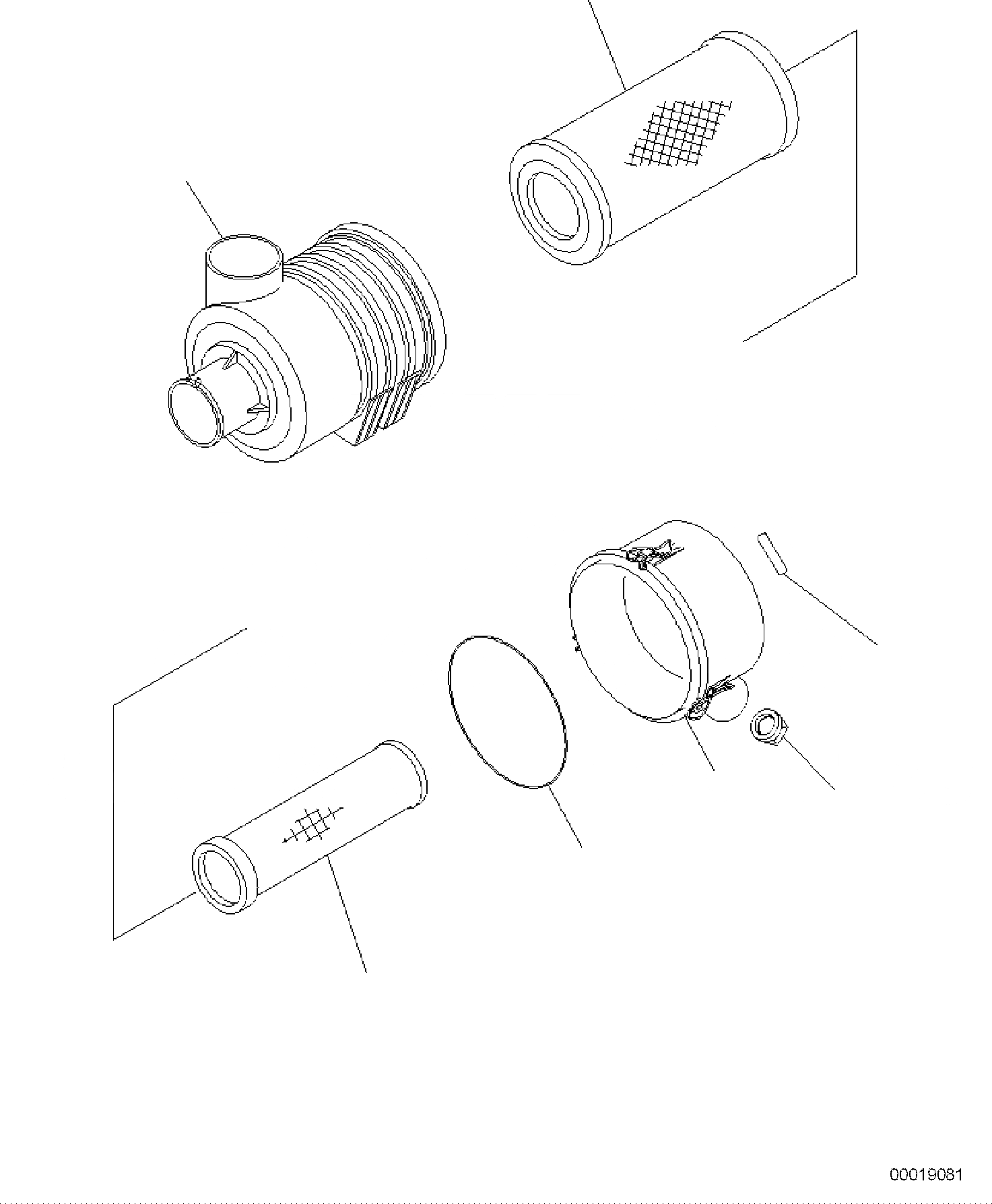 00019081