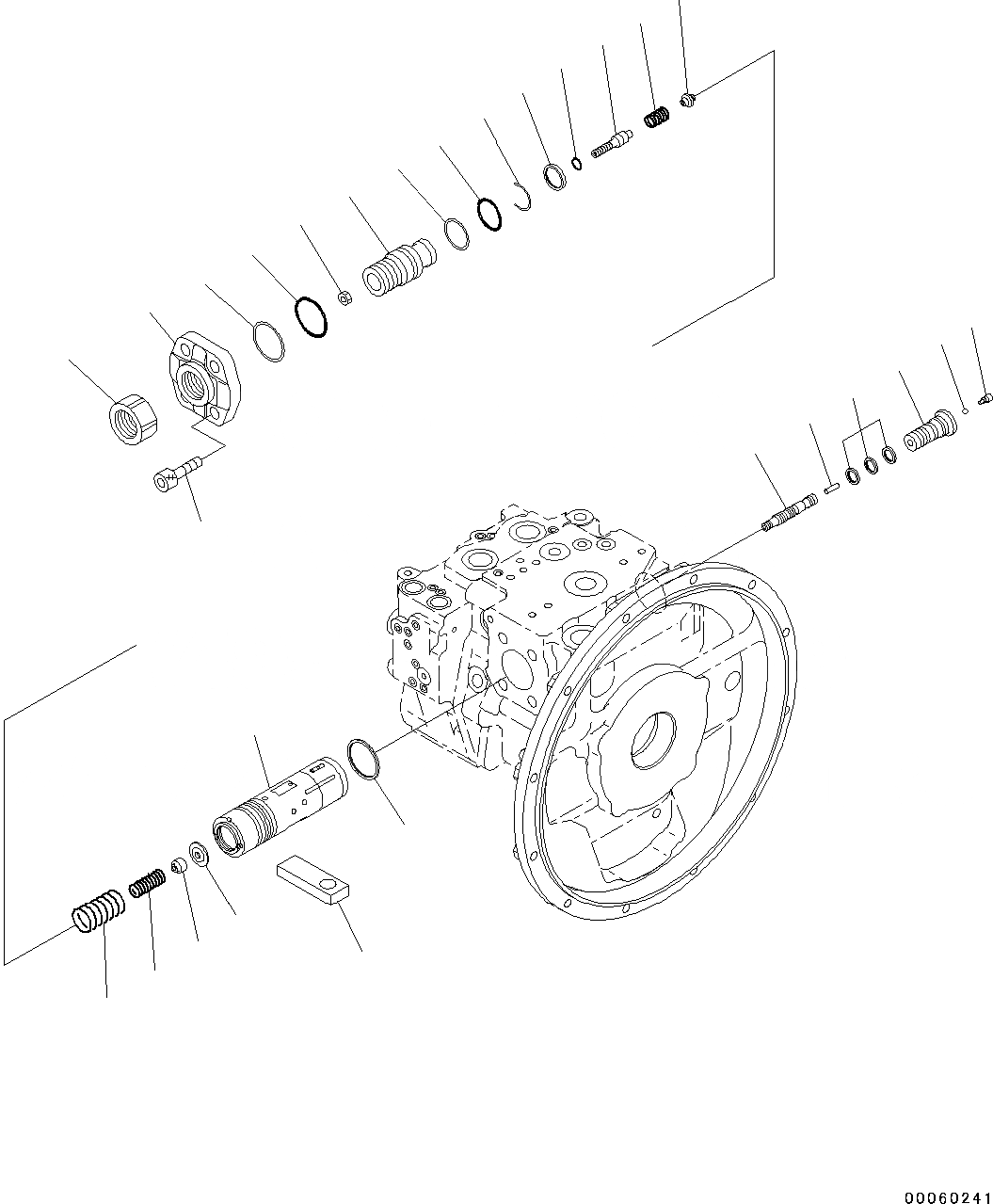 00060241