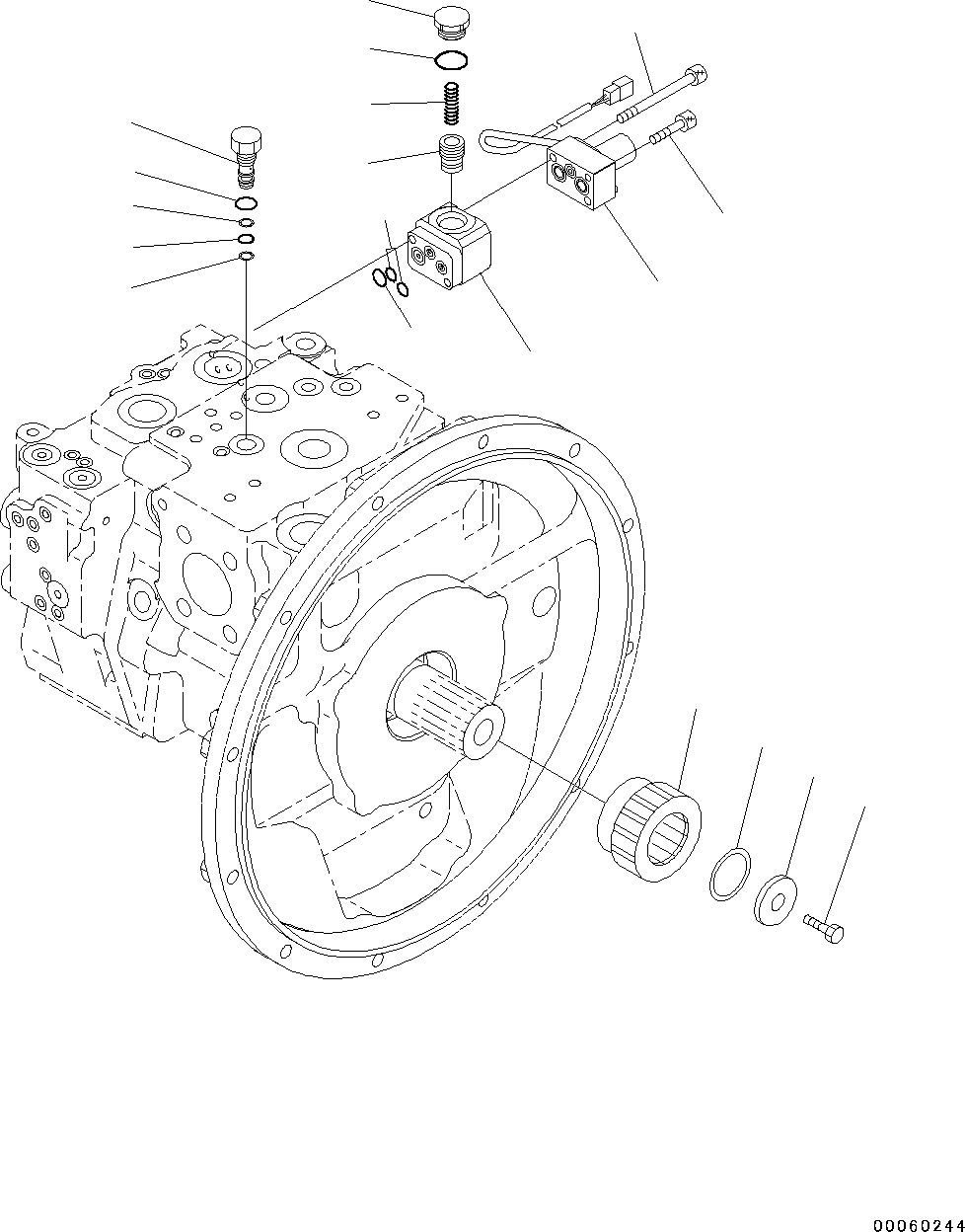 00060244