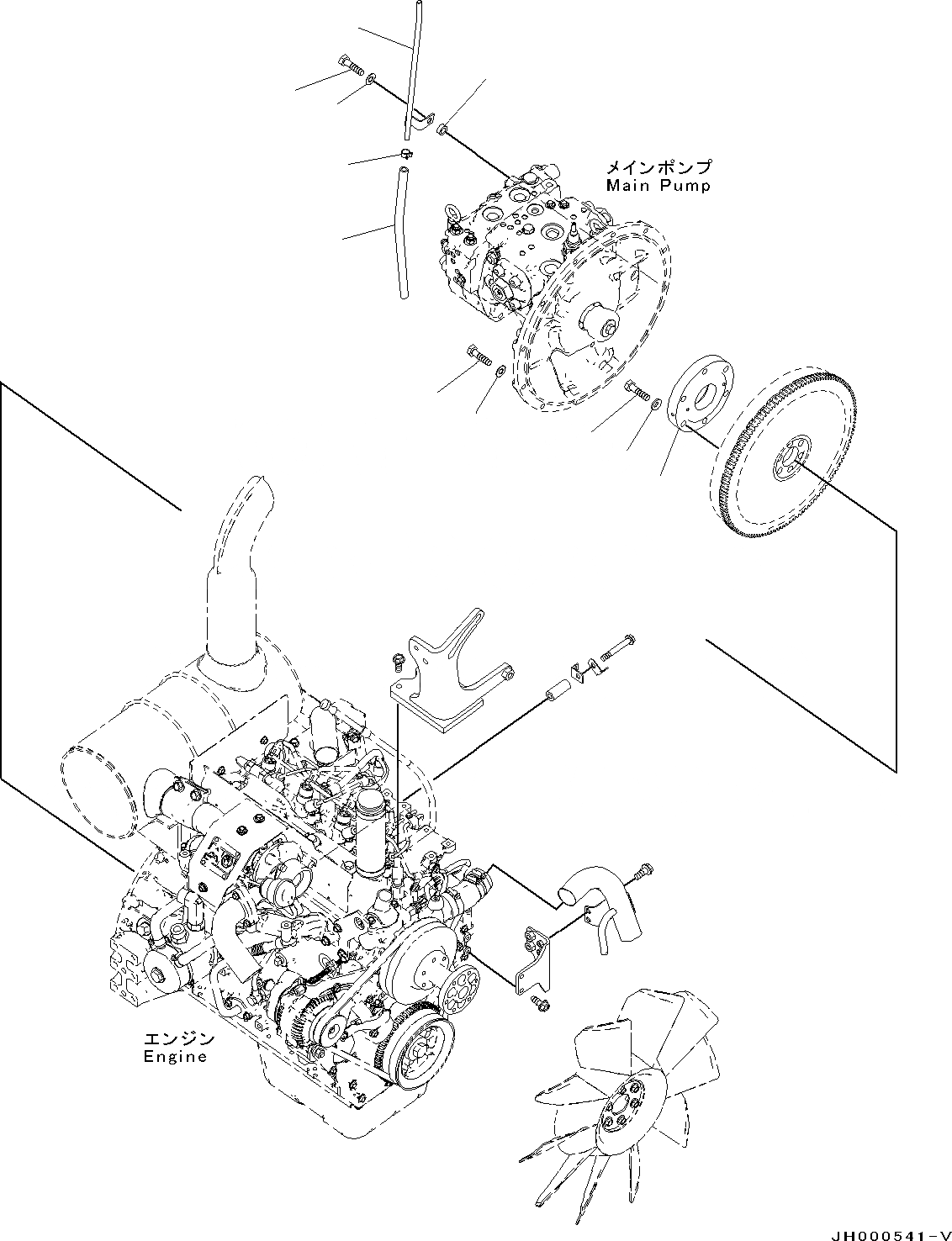 メインポンプ
Main Pump

エンジン
Engine

JH000541-V