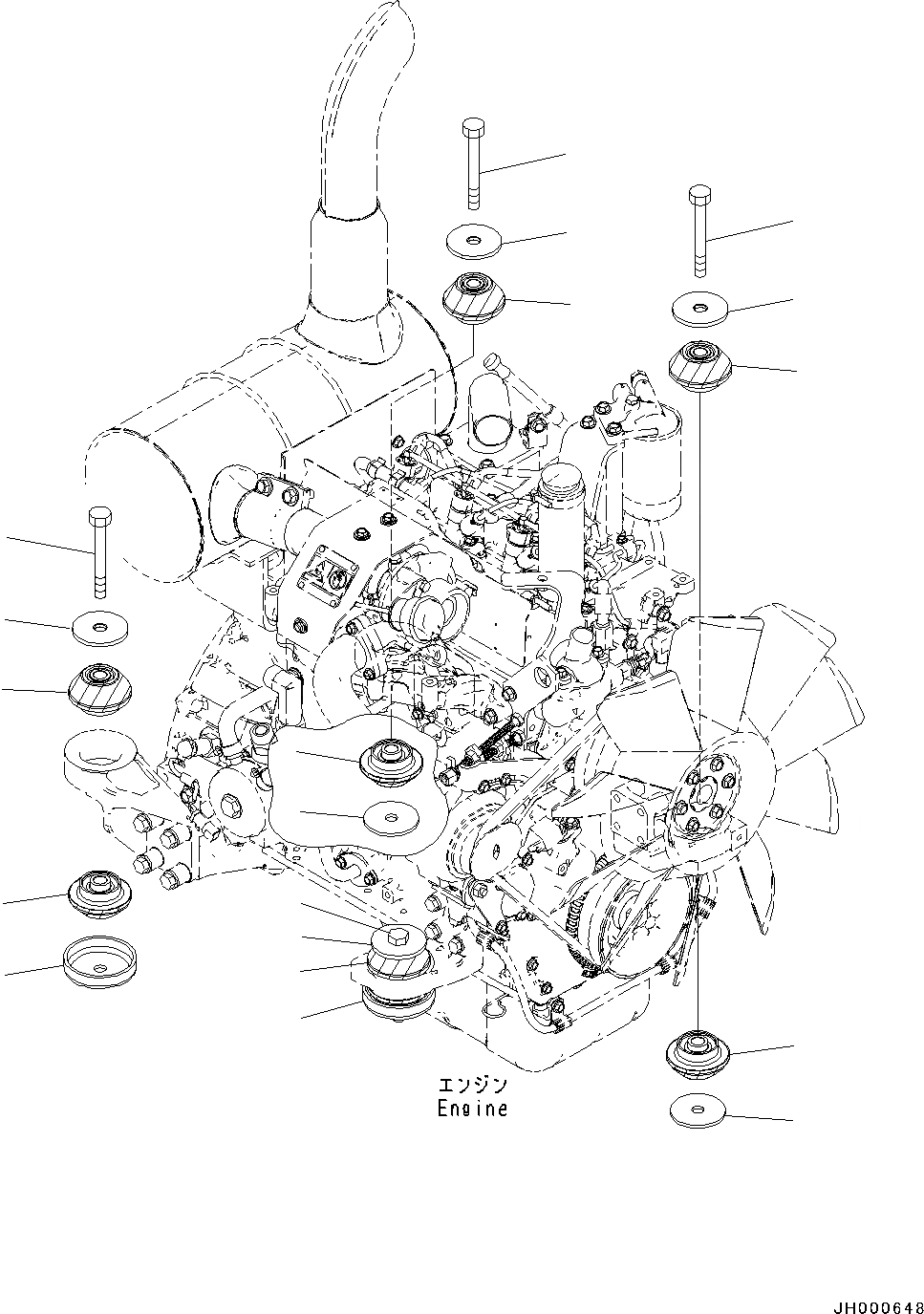 エンジン
Engine

JH000648