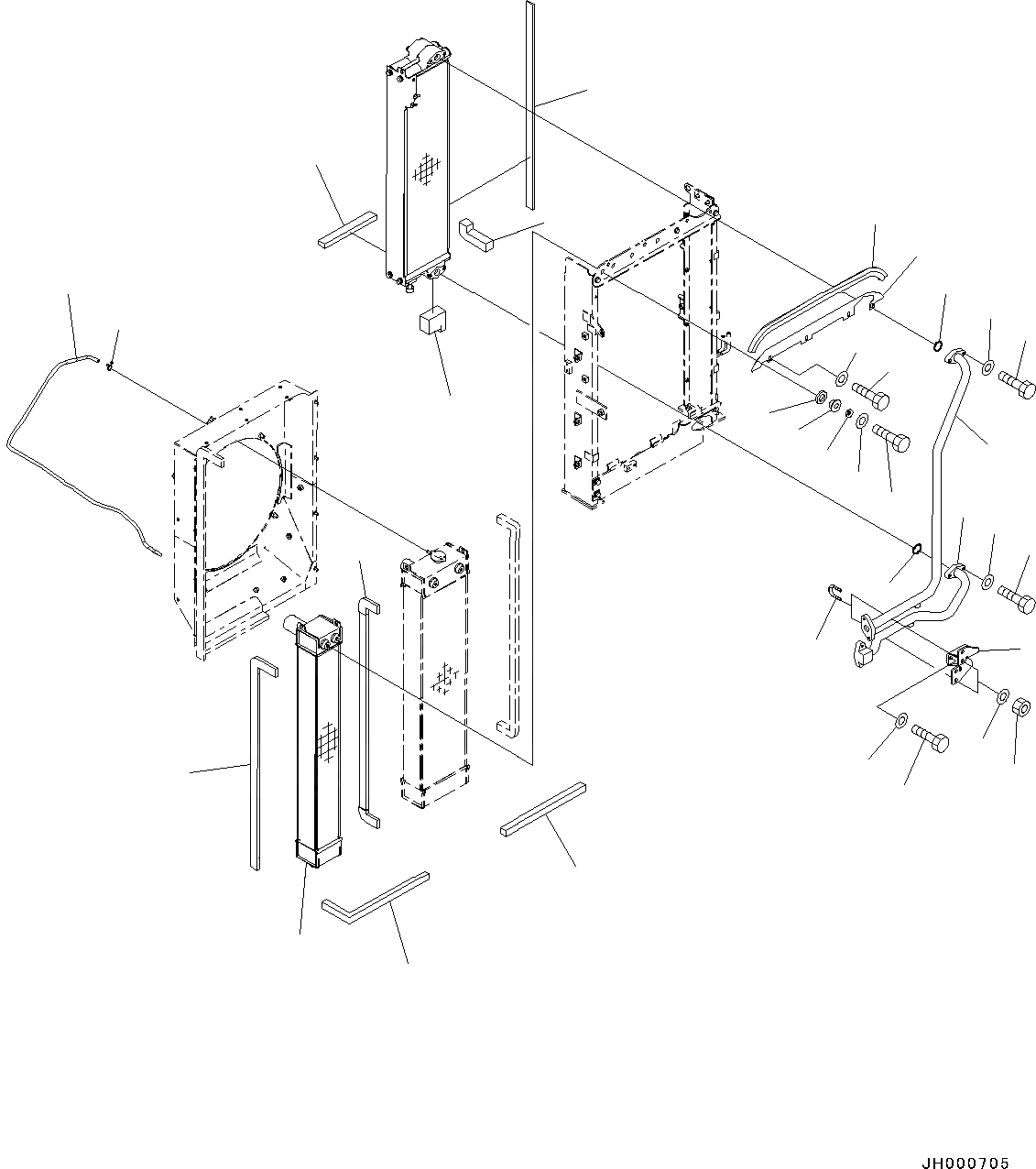 JH000705