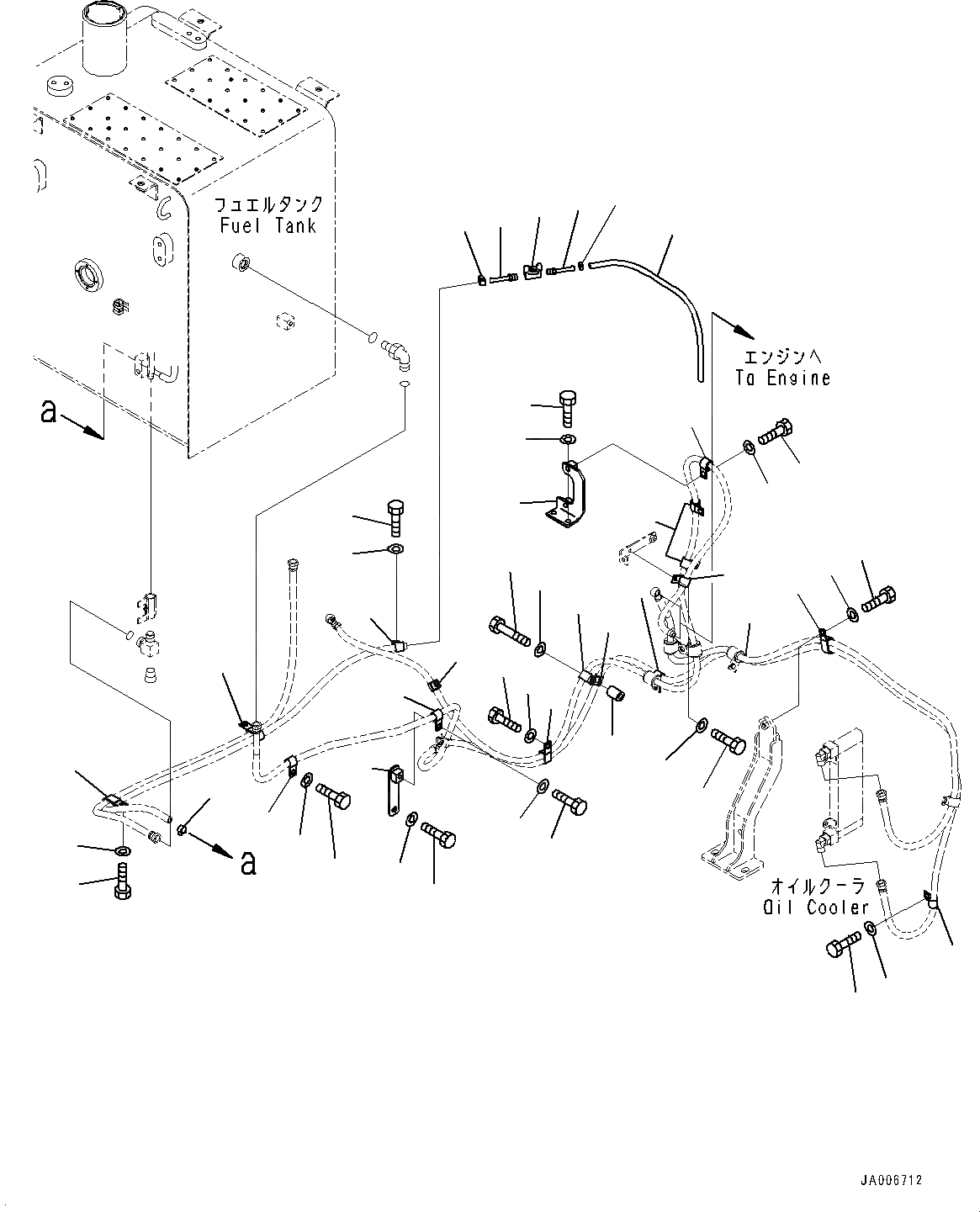 フュエルタンク
Fuel Tank

エンジンへ
To Engine

a

a

オイルクーラ
Oil Cooler

JA006712