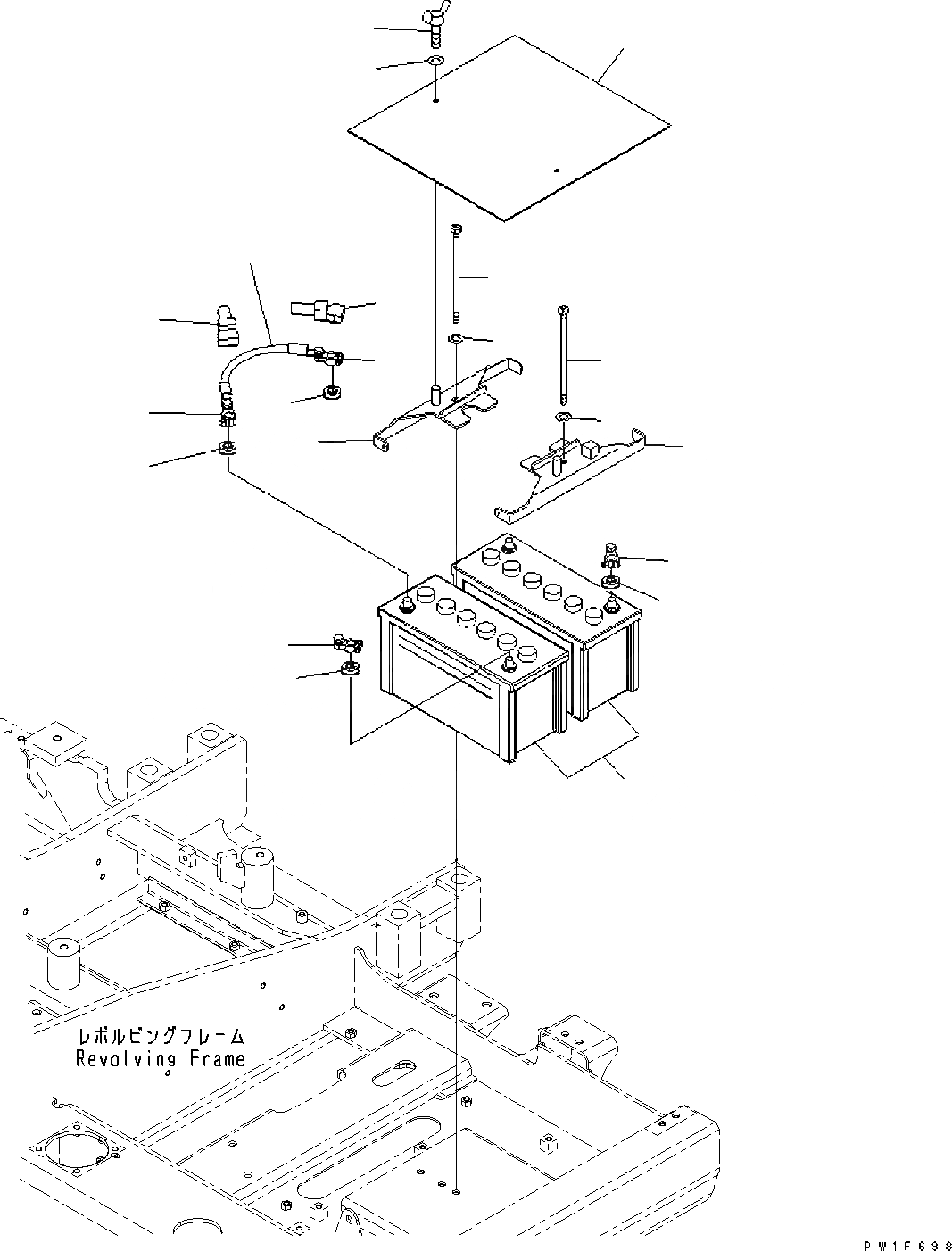 レボルビングフレーム
Revolving Frame

PW1F638