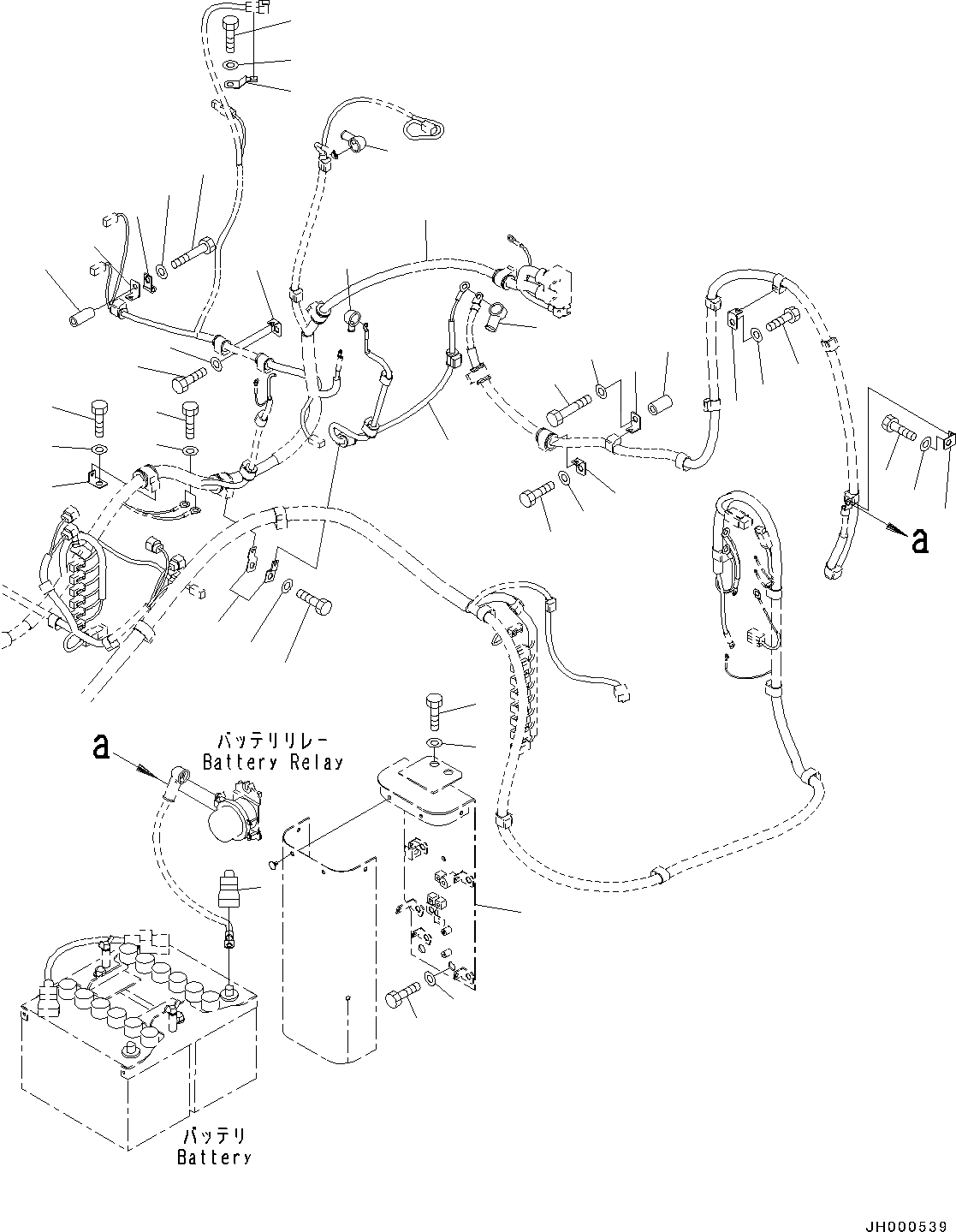 a

a

バッテリリレー
Battery Relay

バッテリ
Battery

JH000539