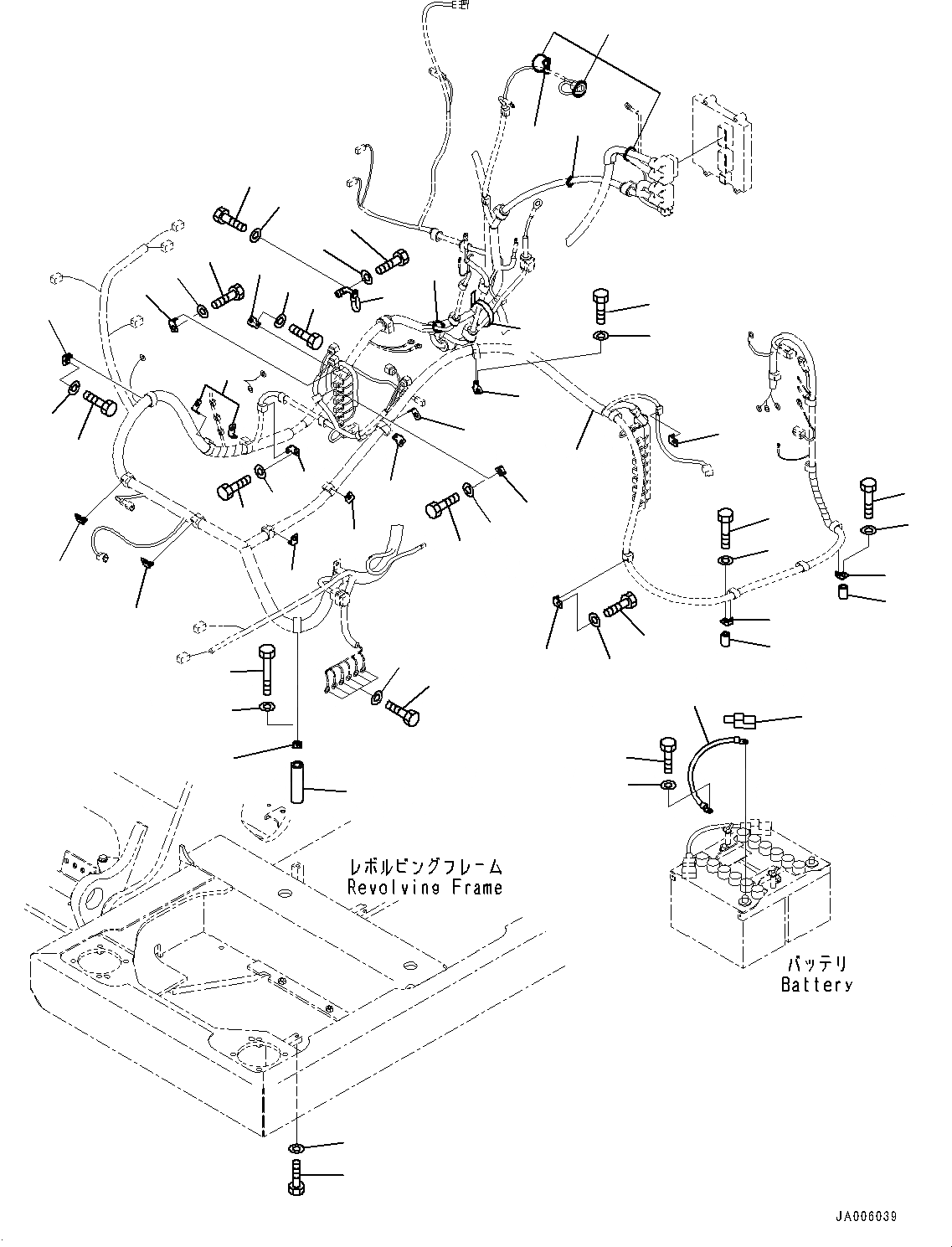 レボルビングフレーム
Revolving Frame

バッテリ
Battery

JA006039