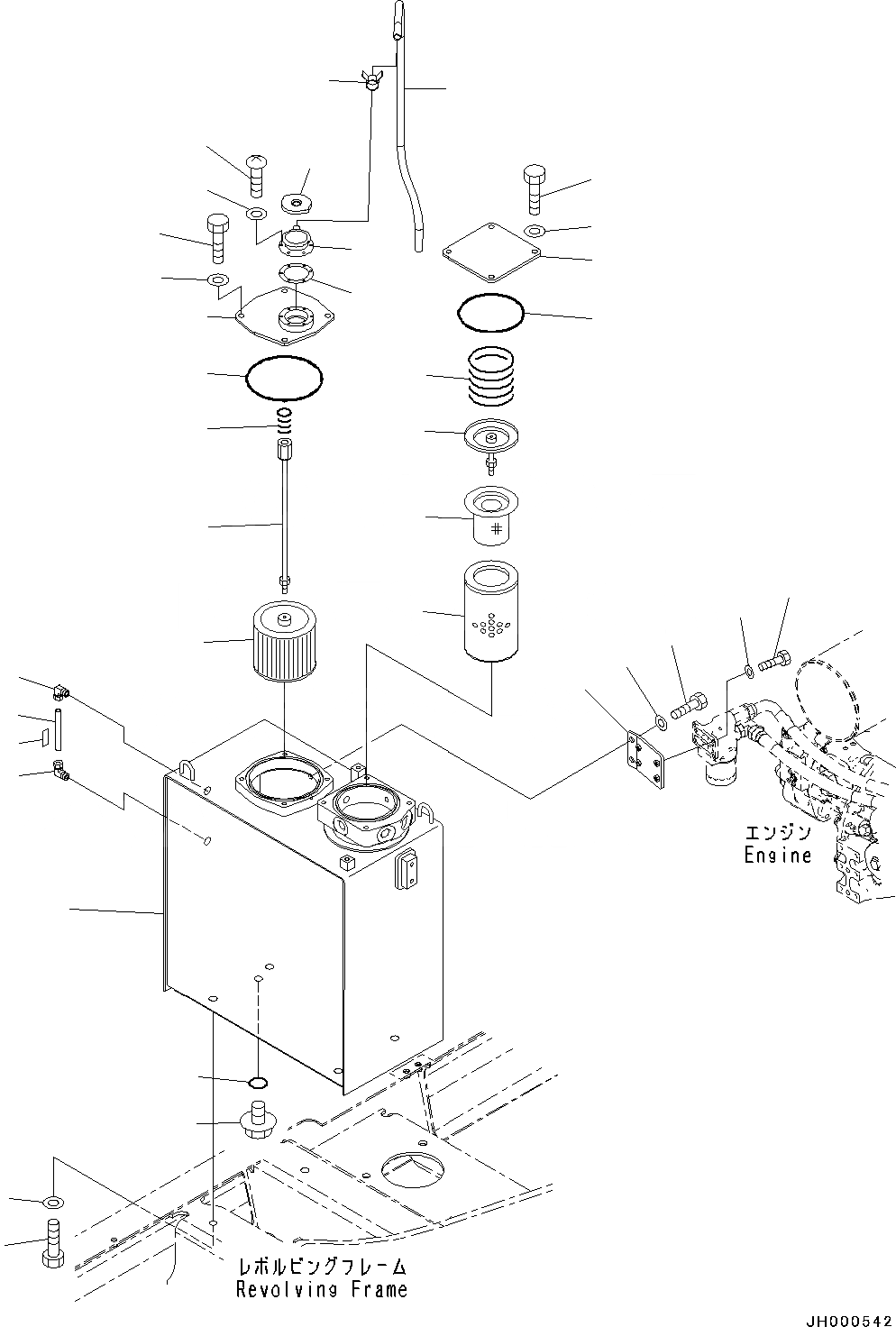 エンジン
Engine

レボルビングフレーム
Revolving Frame

JH000542