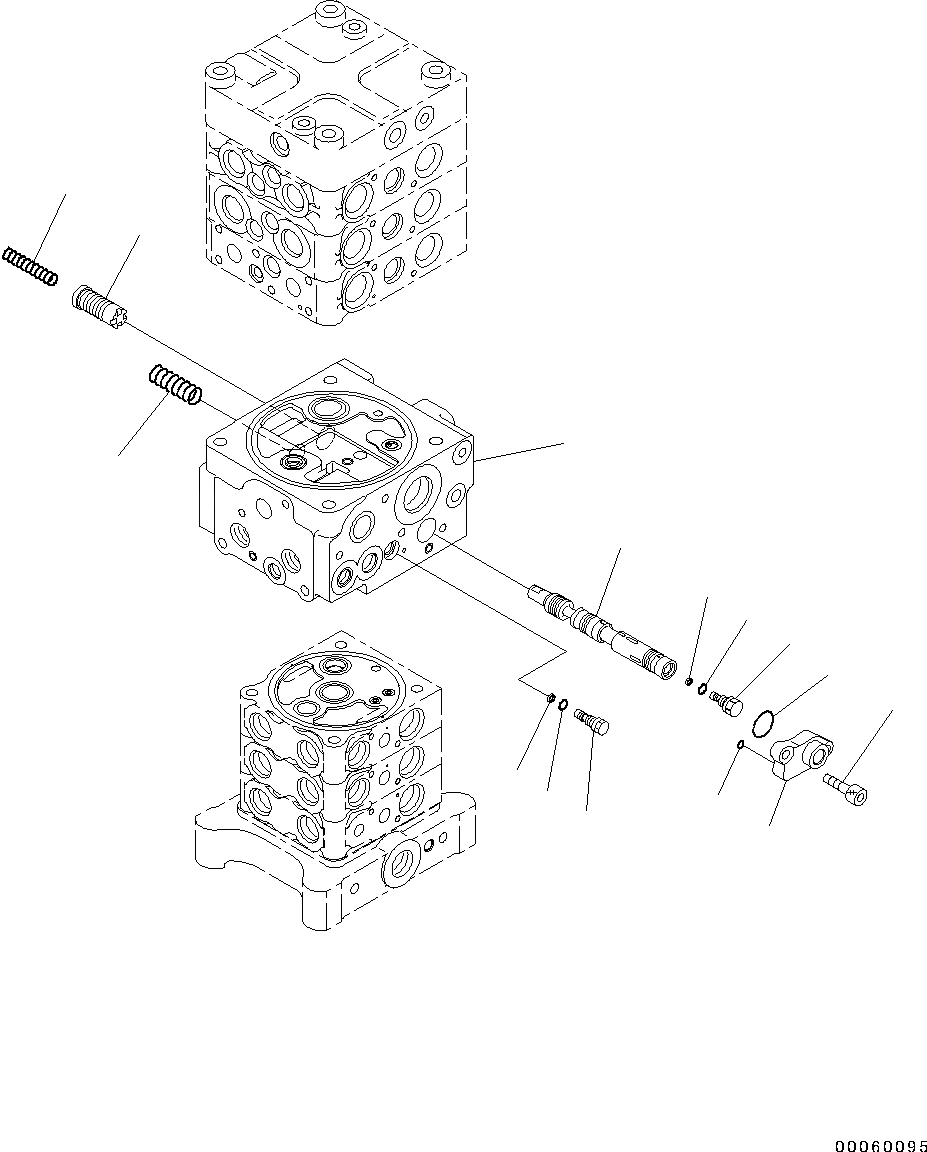 00060095