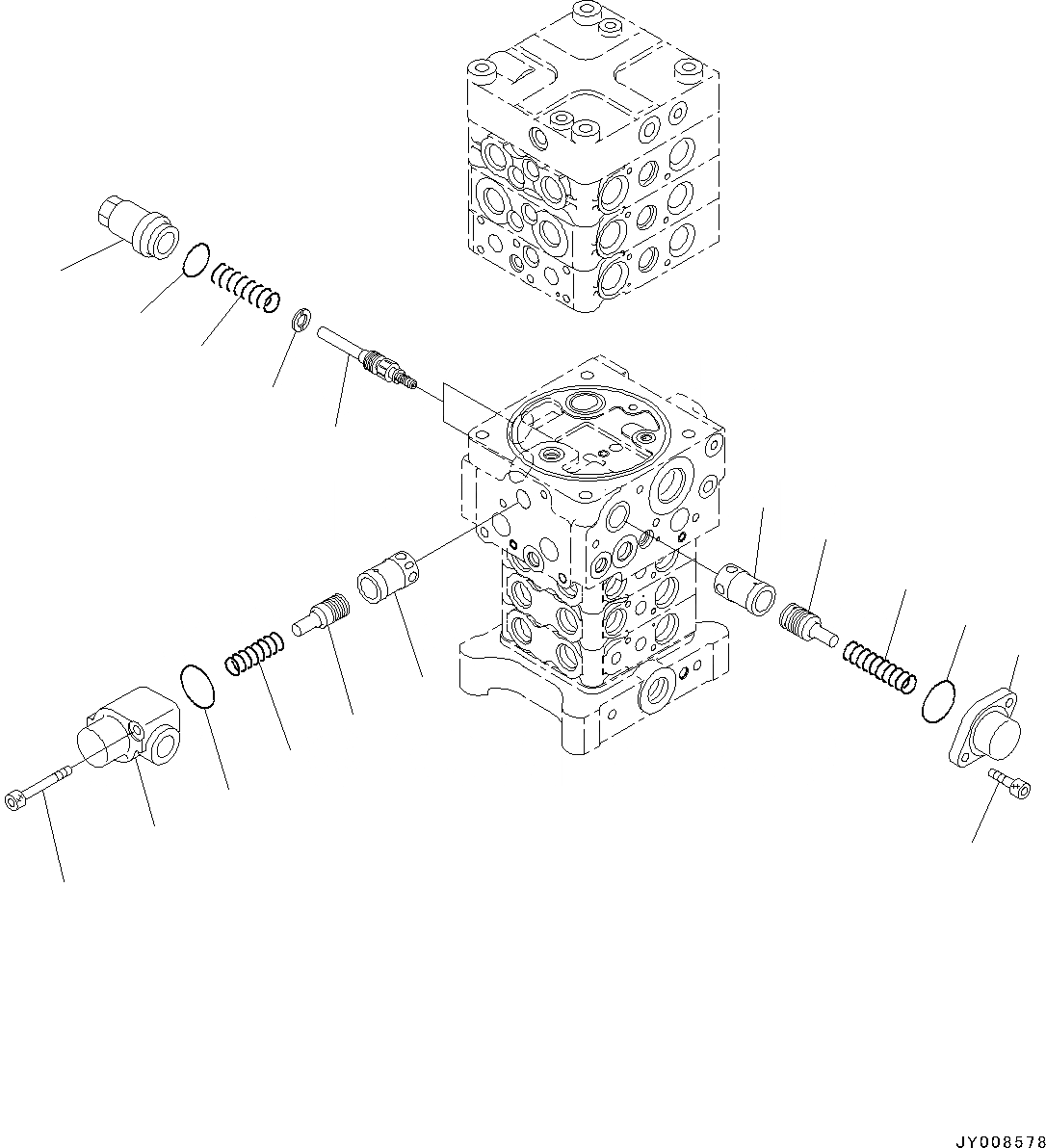 JY008578