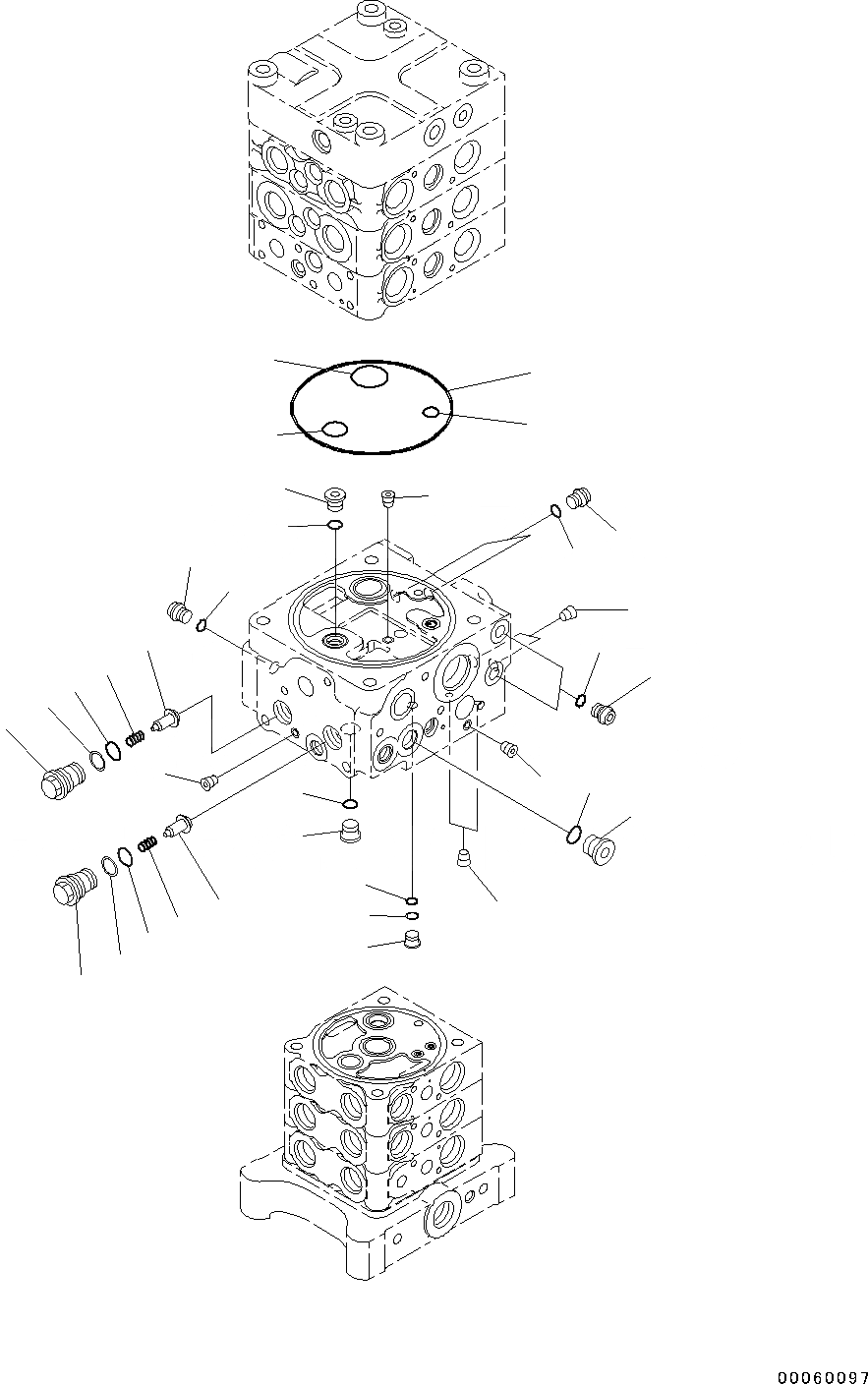 00060097