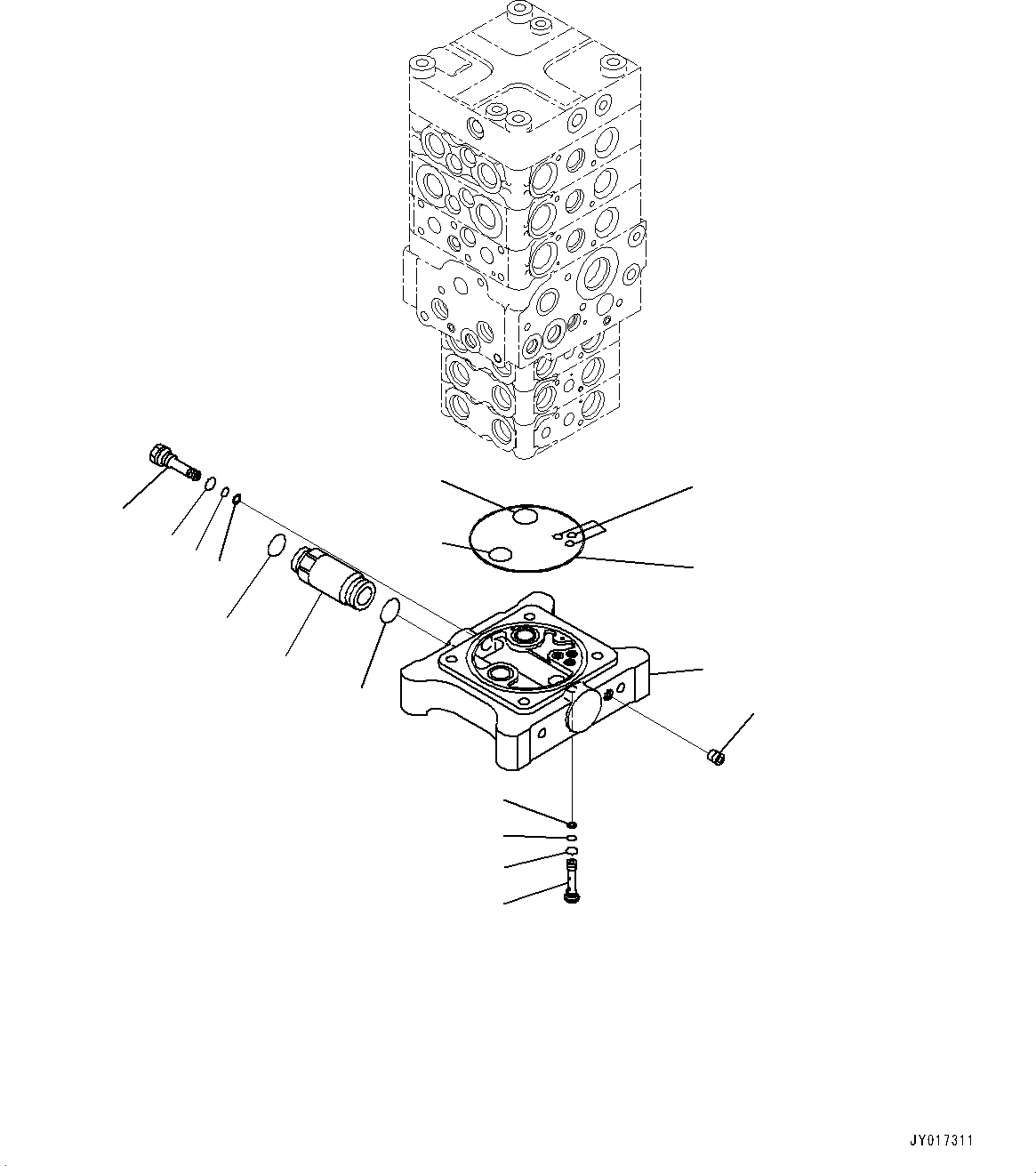 JY017311