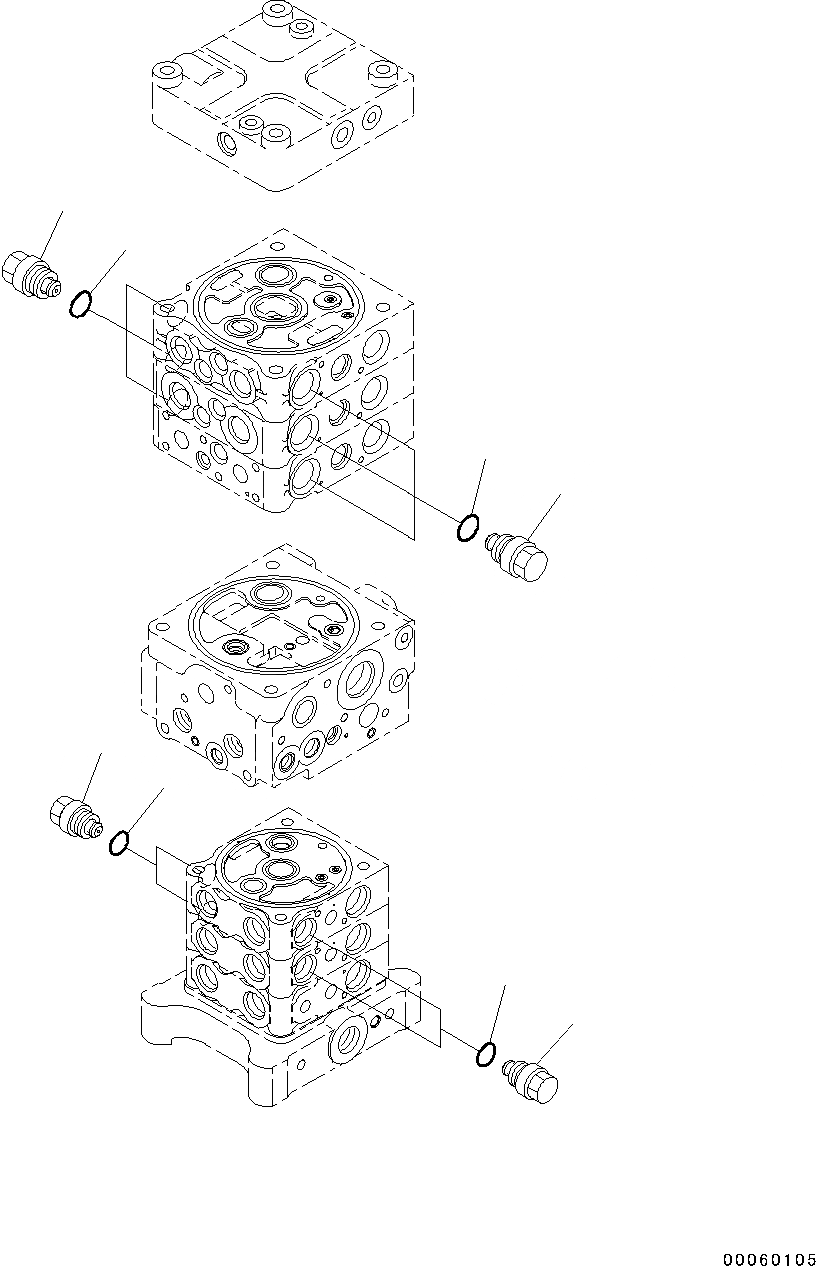 00060105