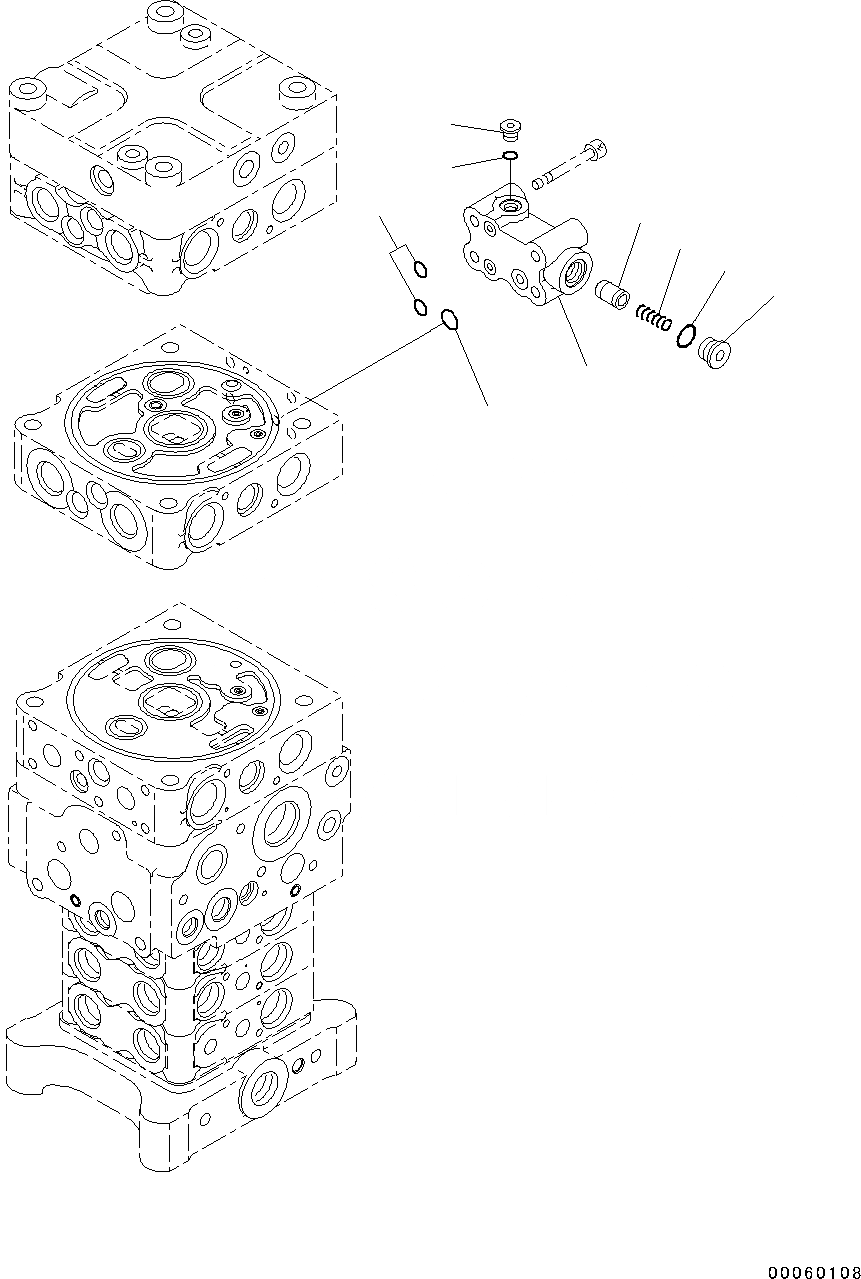 00060108