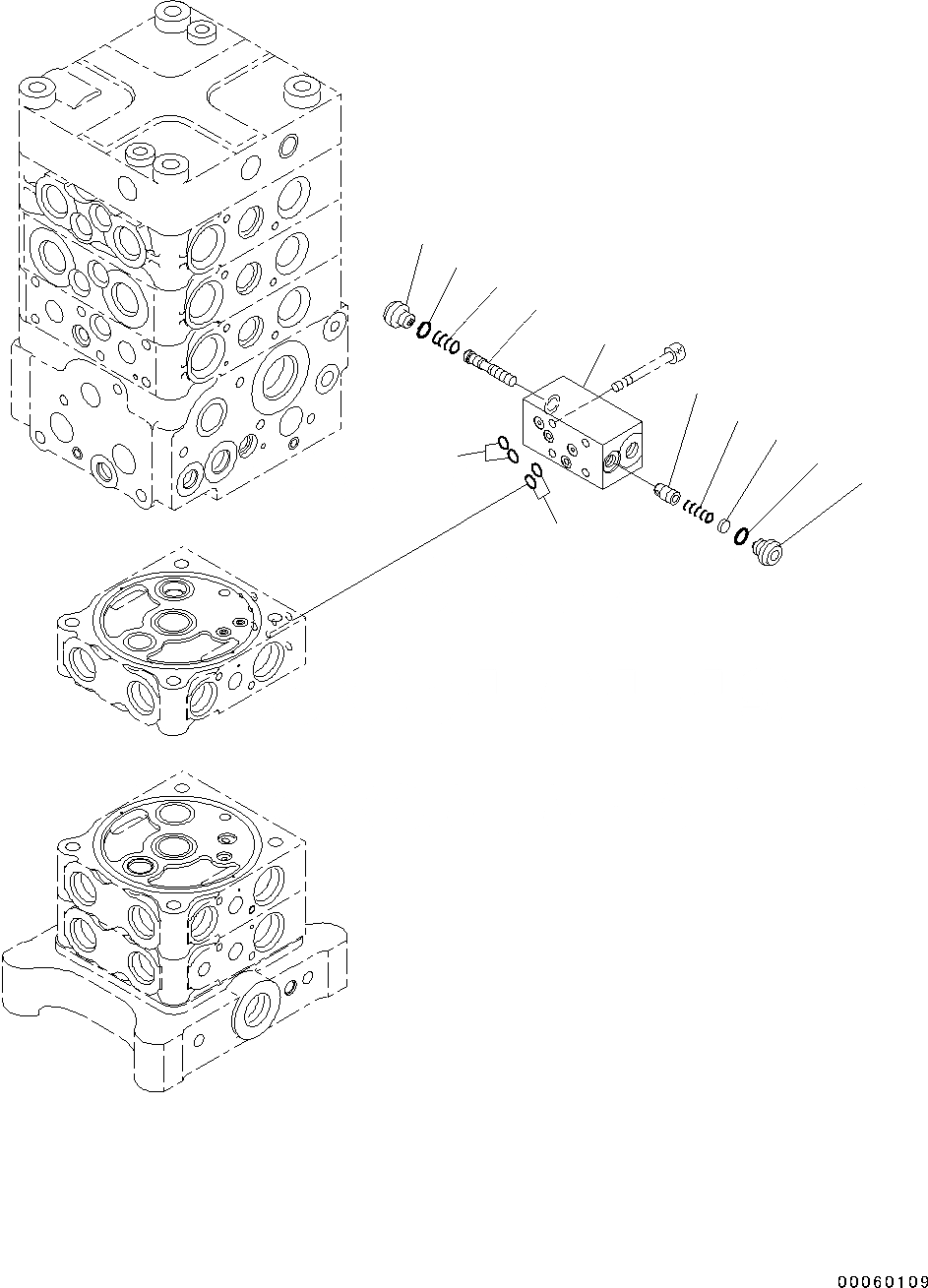 00060109