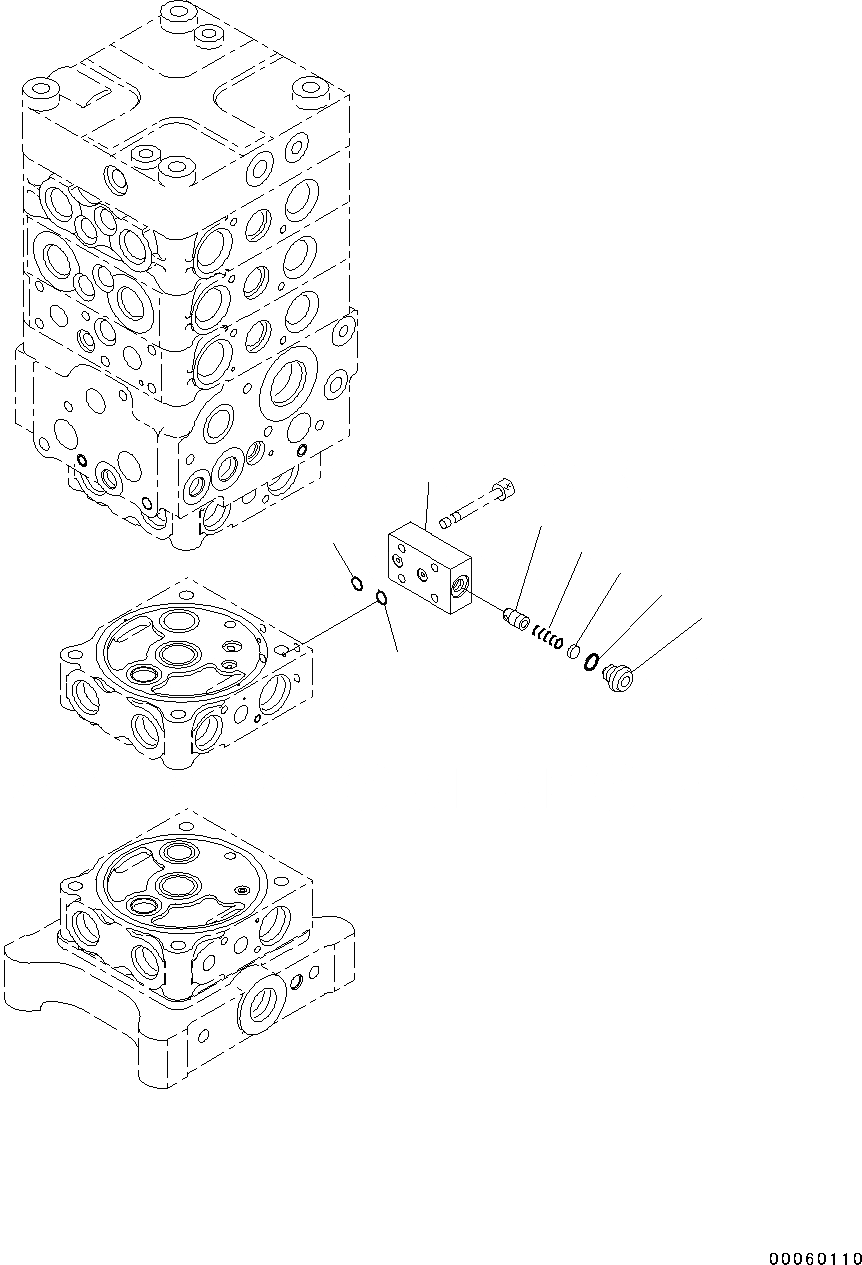 00060110