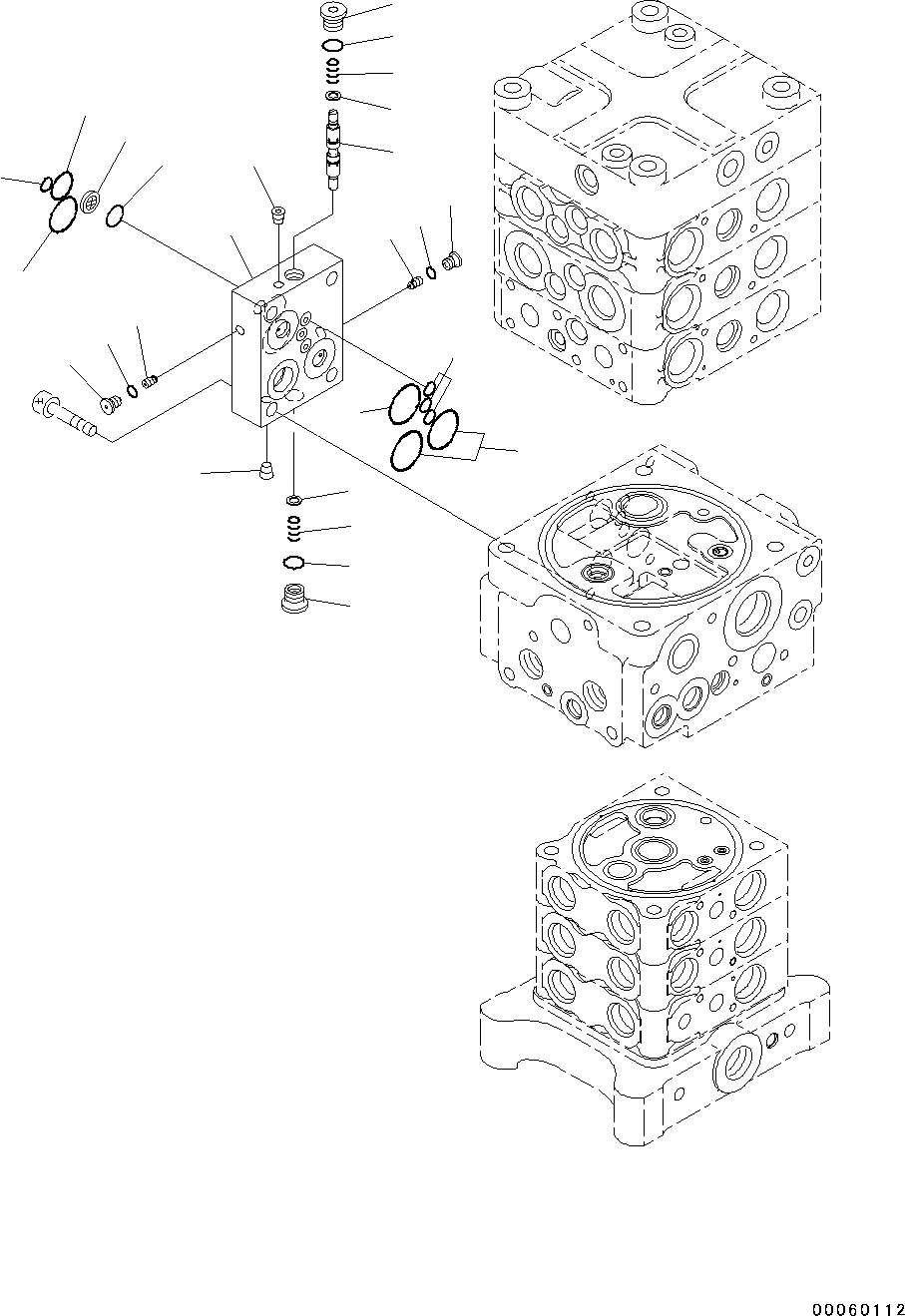 00060112