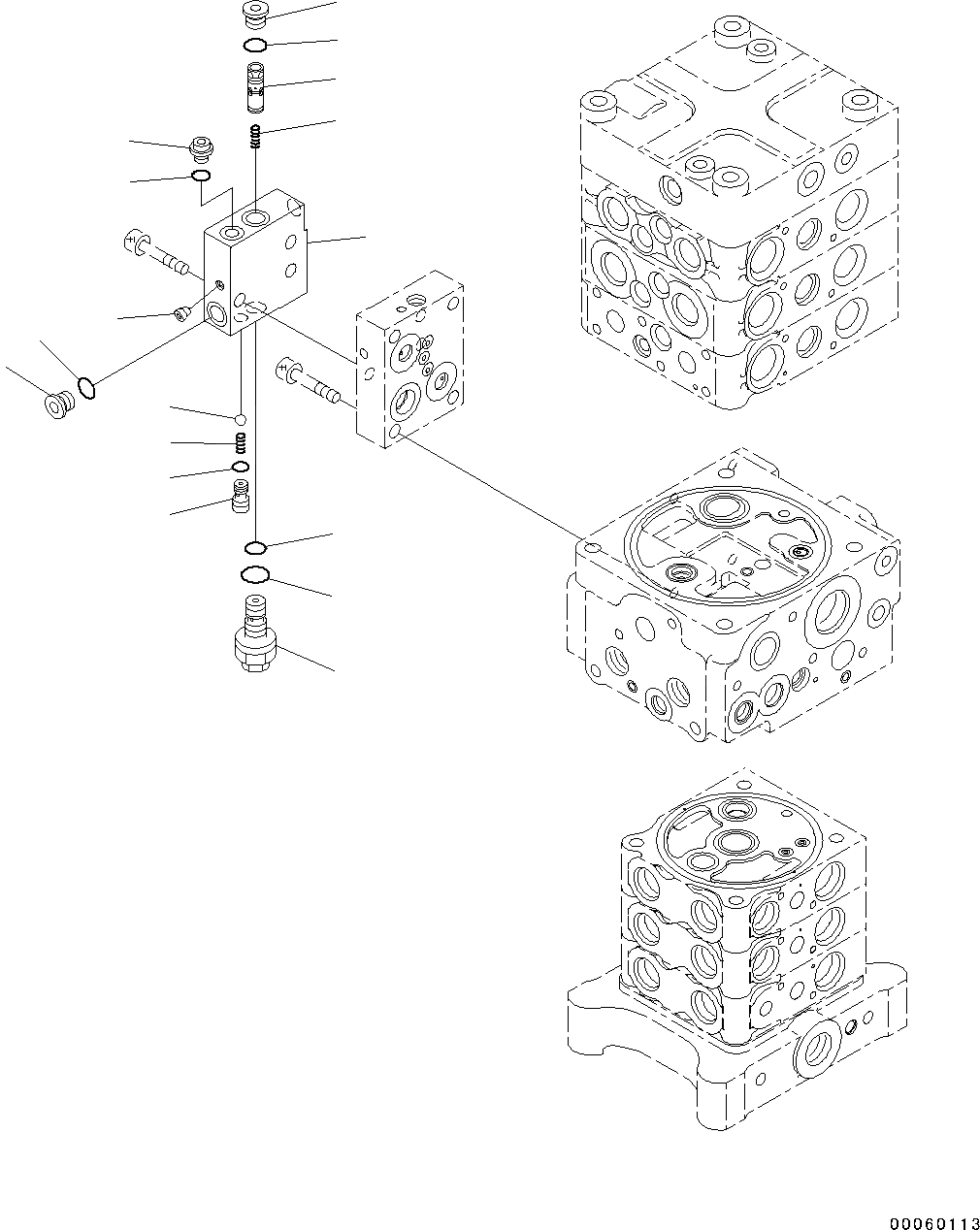 00060113