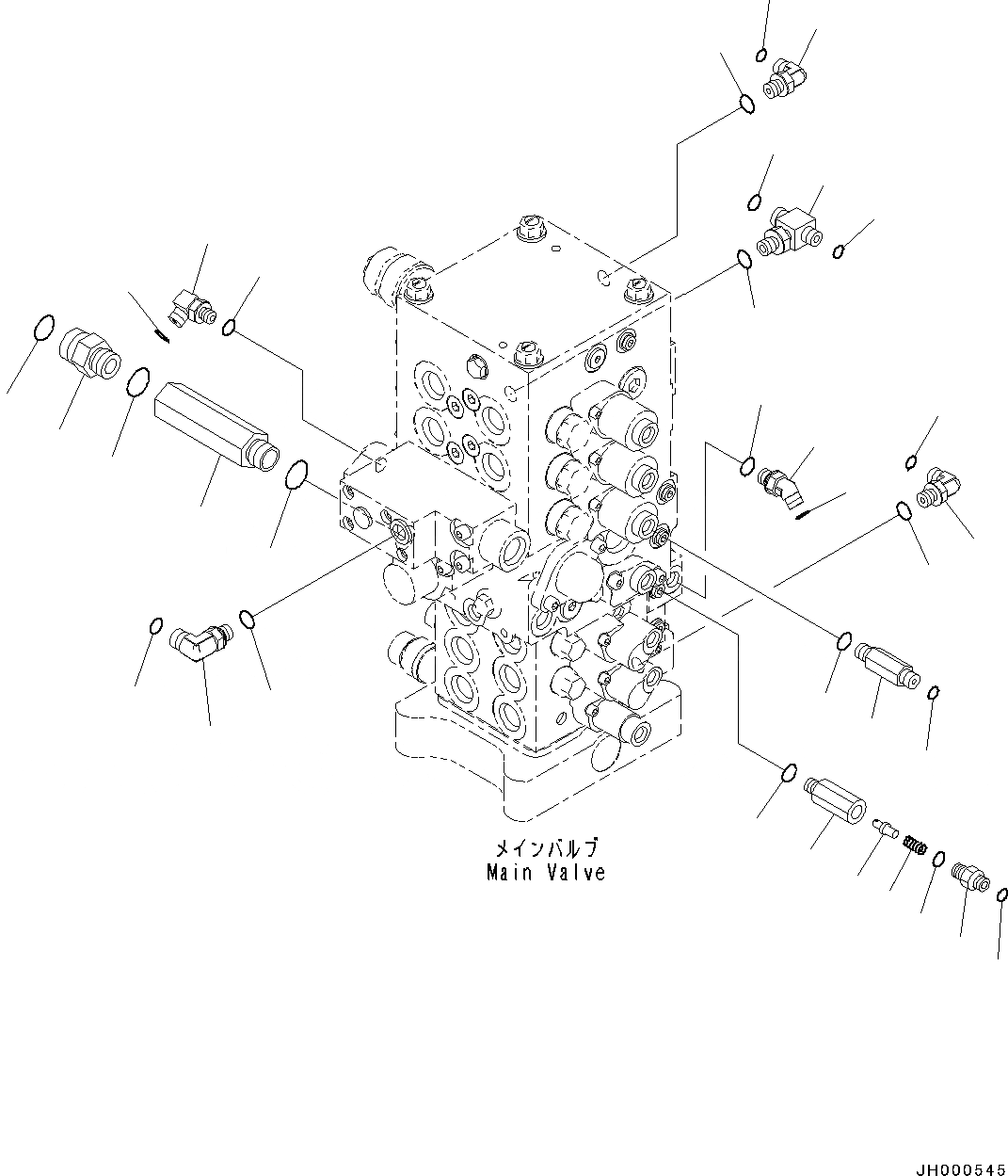 メインバルブ
Main Valve

JH000545