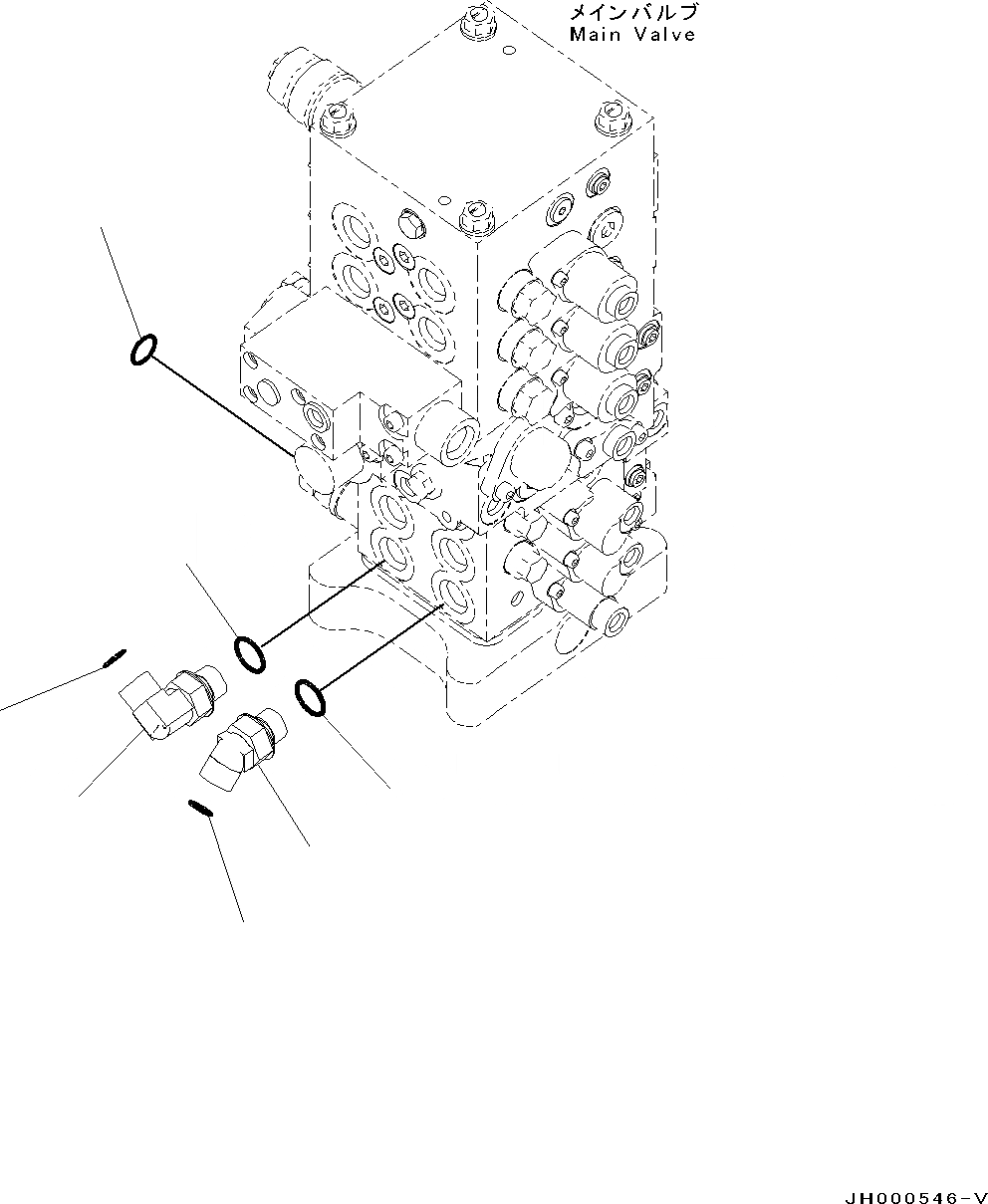 メインバルブ
Main Valve

JH000546-V