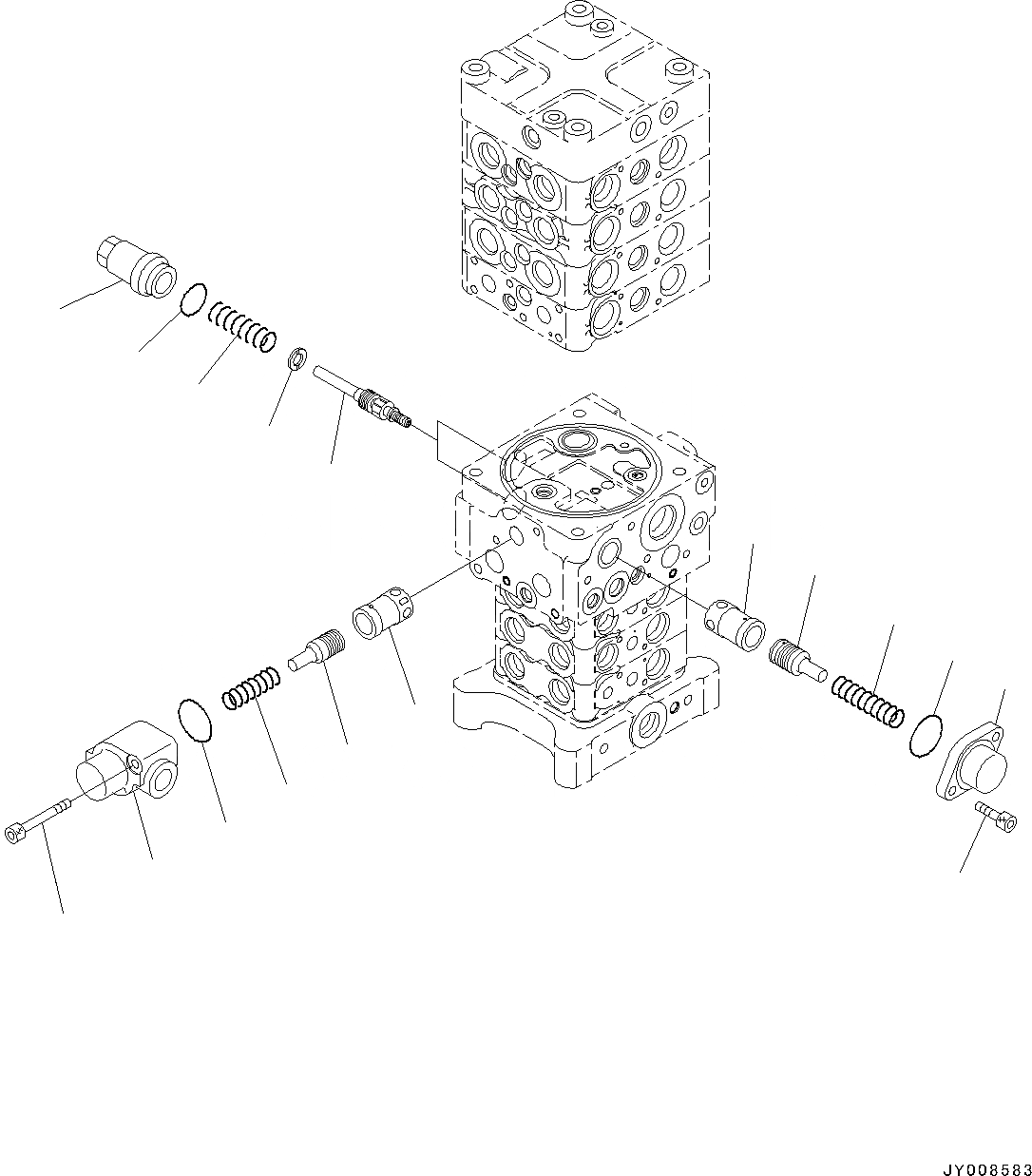 JY008583