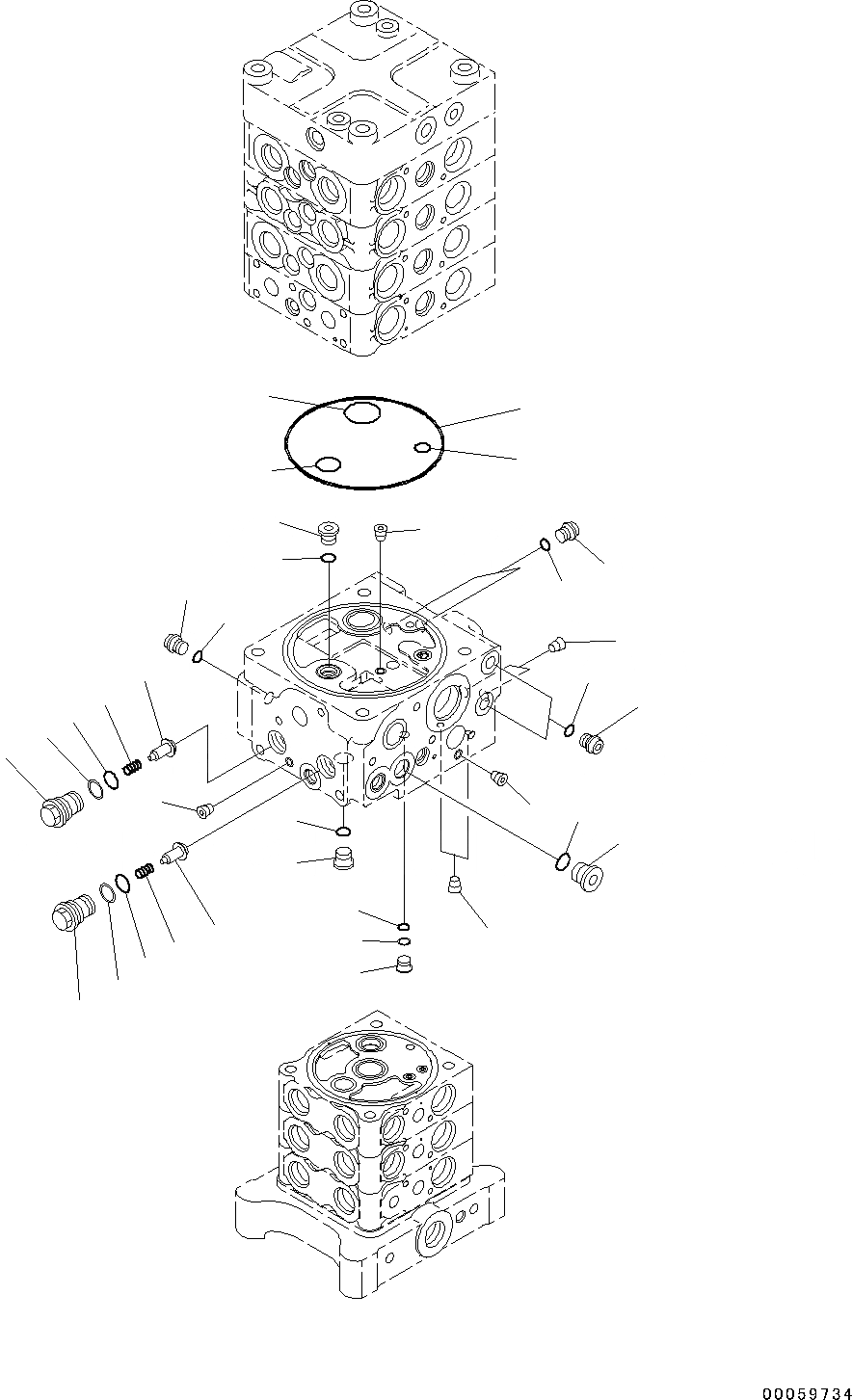 00059734