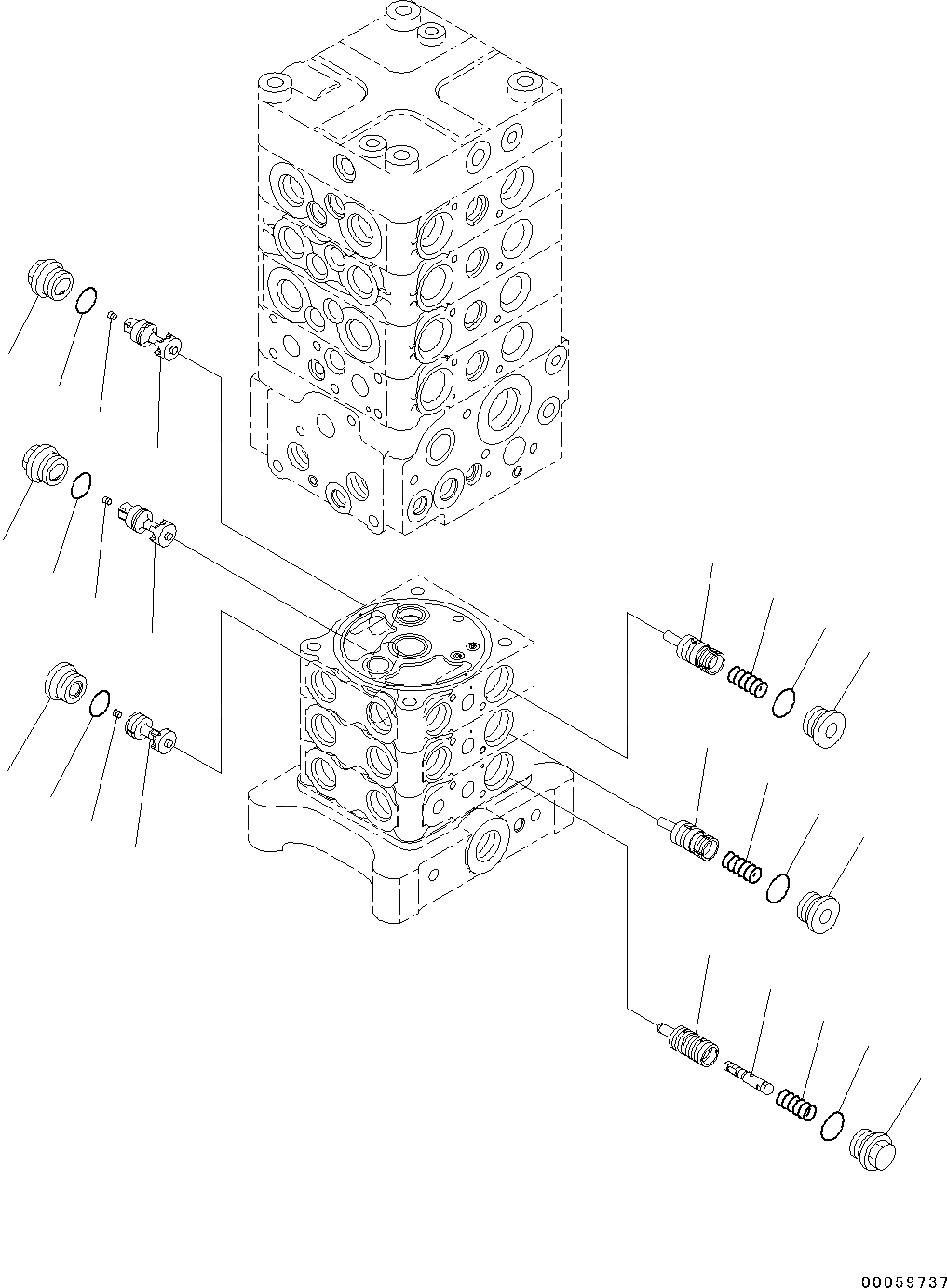 00059737