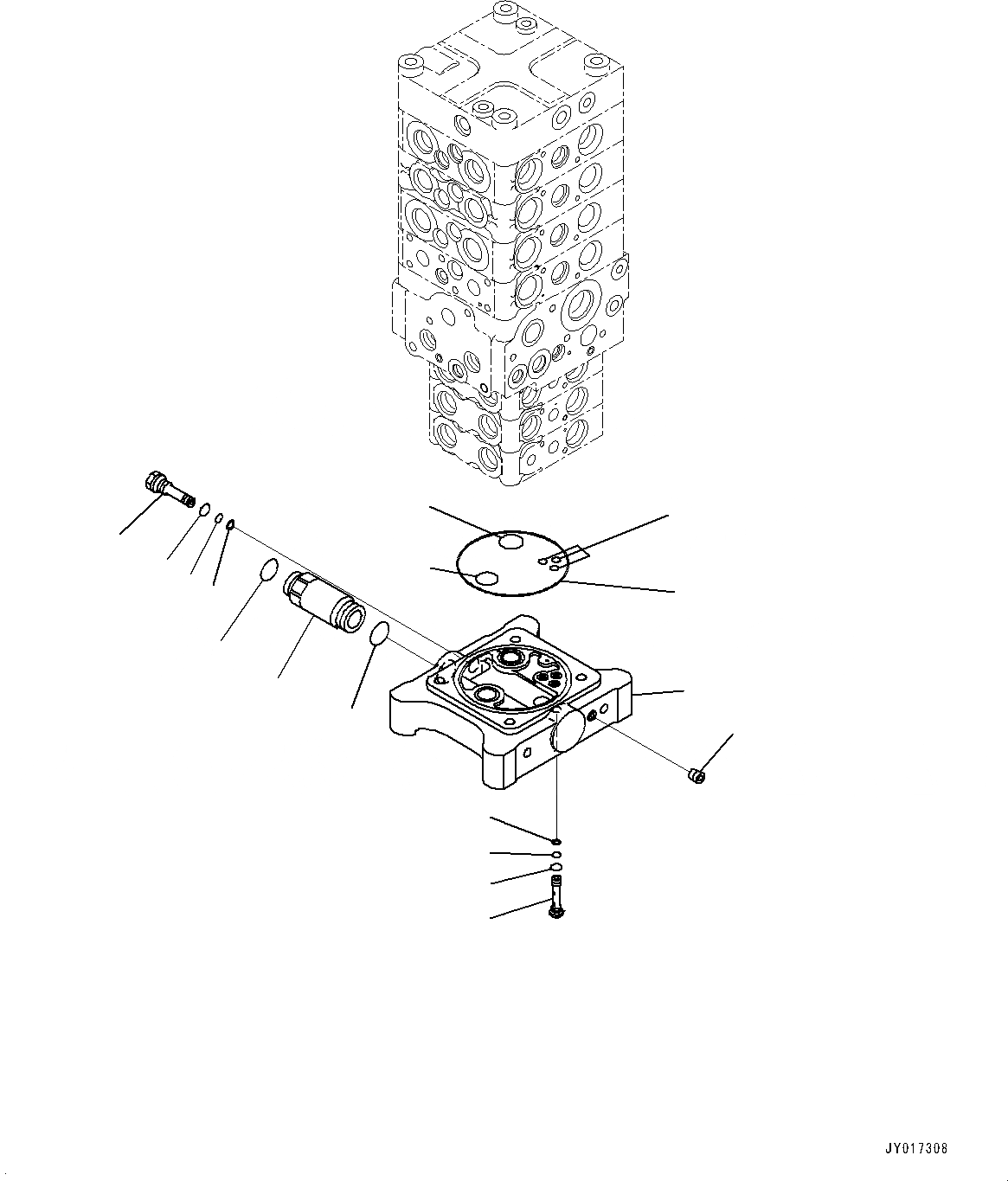 JY017308