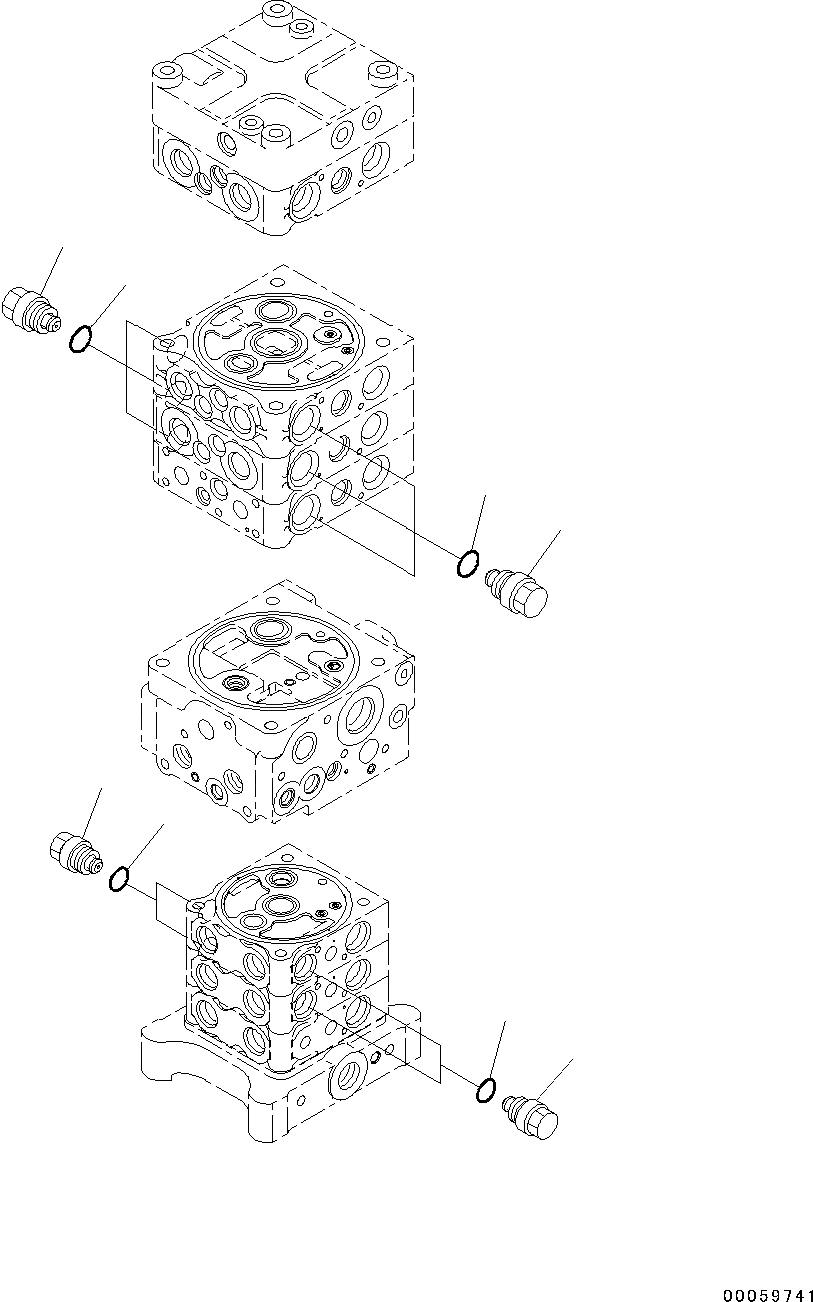 00059741