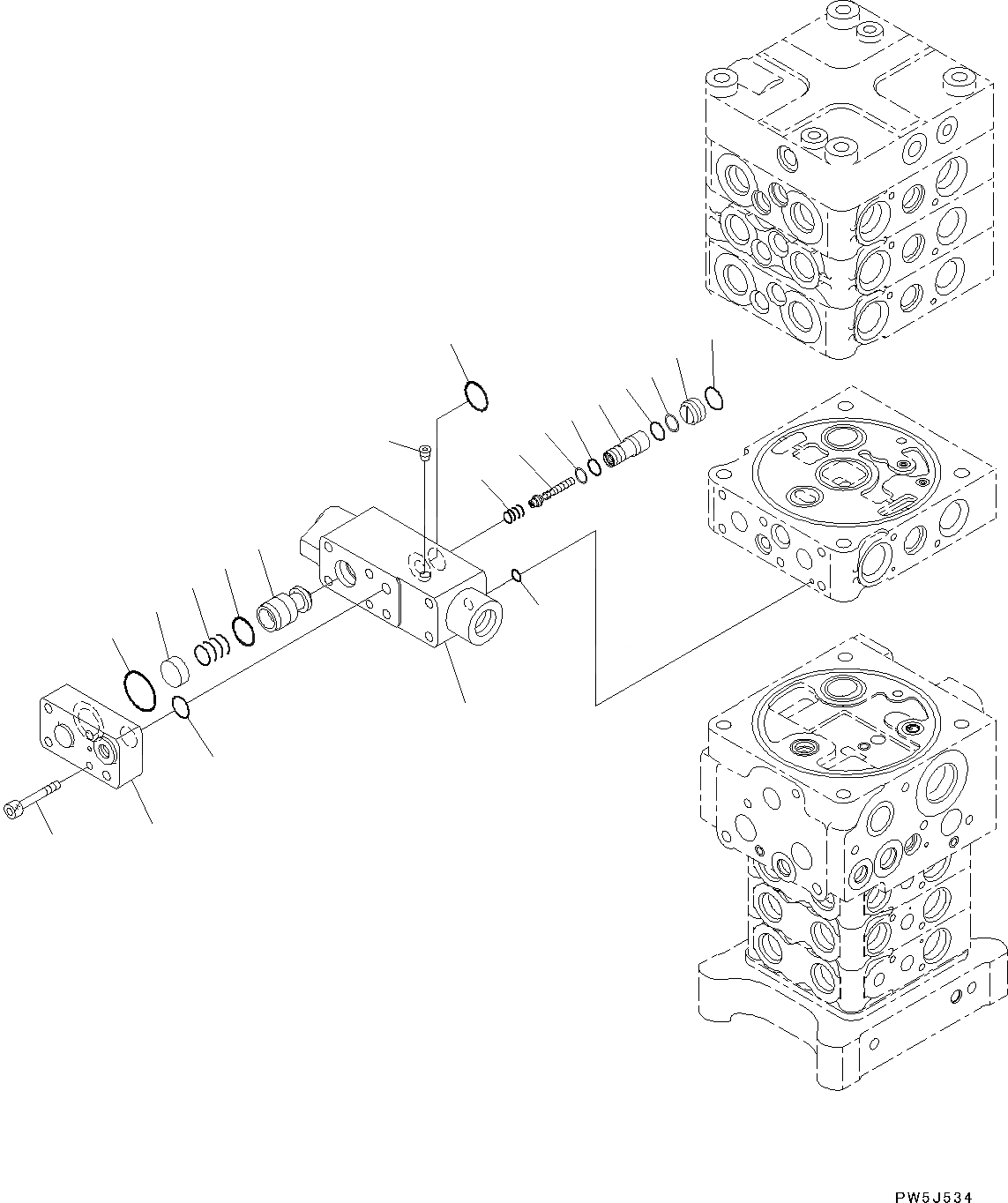 PW5J534