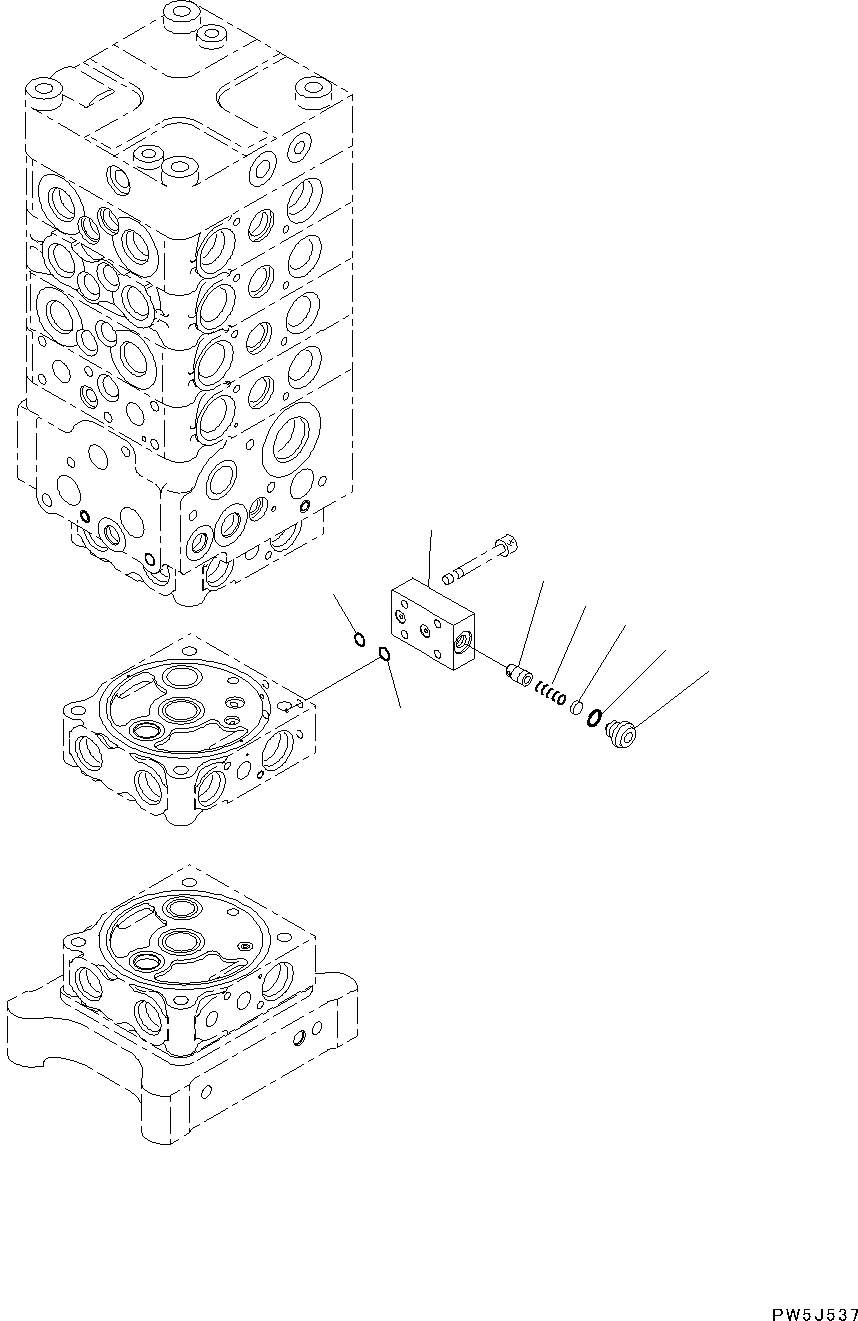 PW5J537