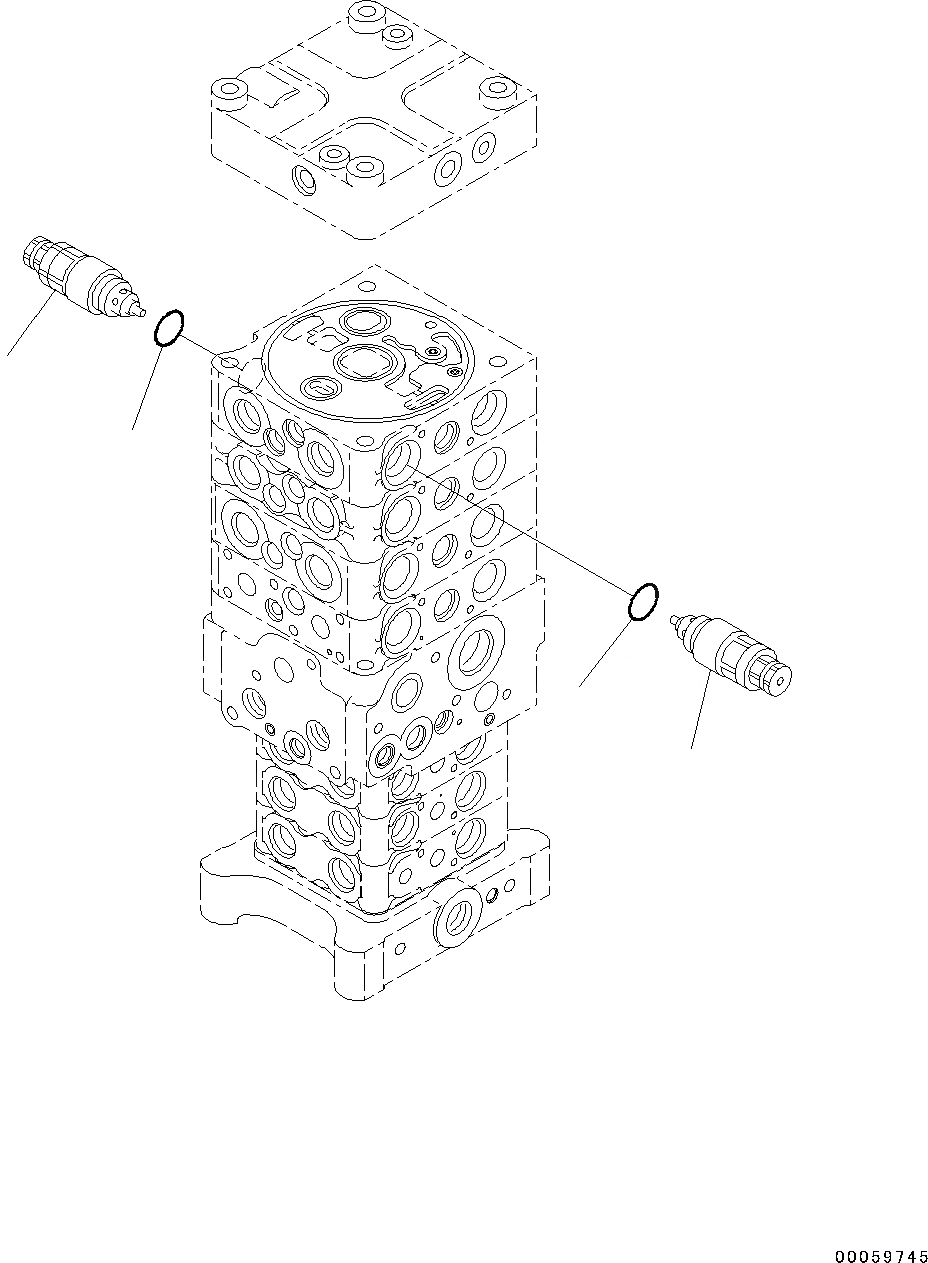 00059745