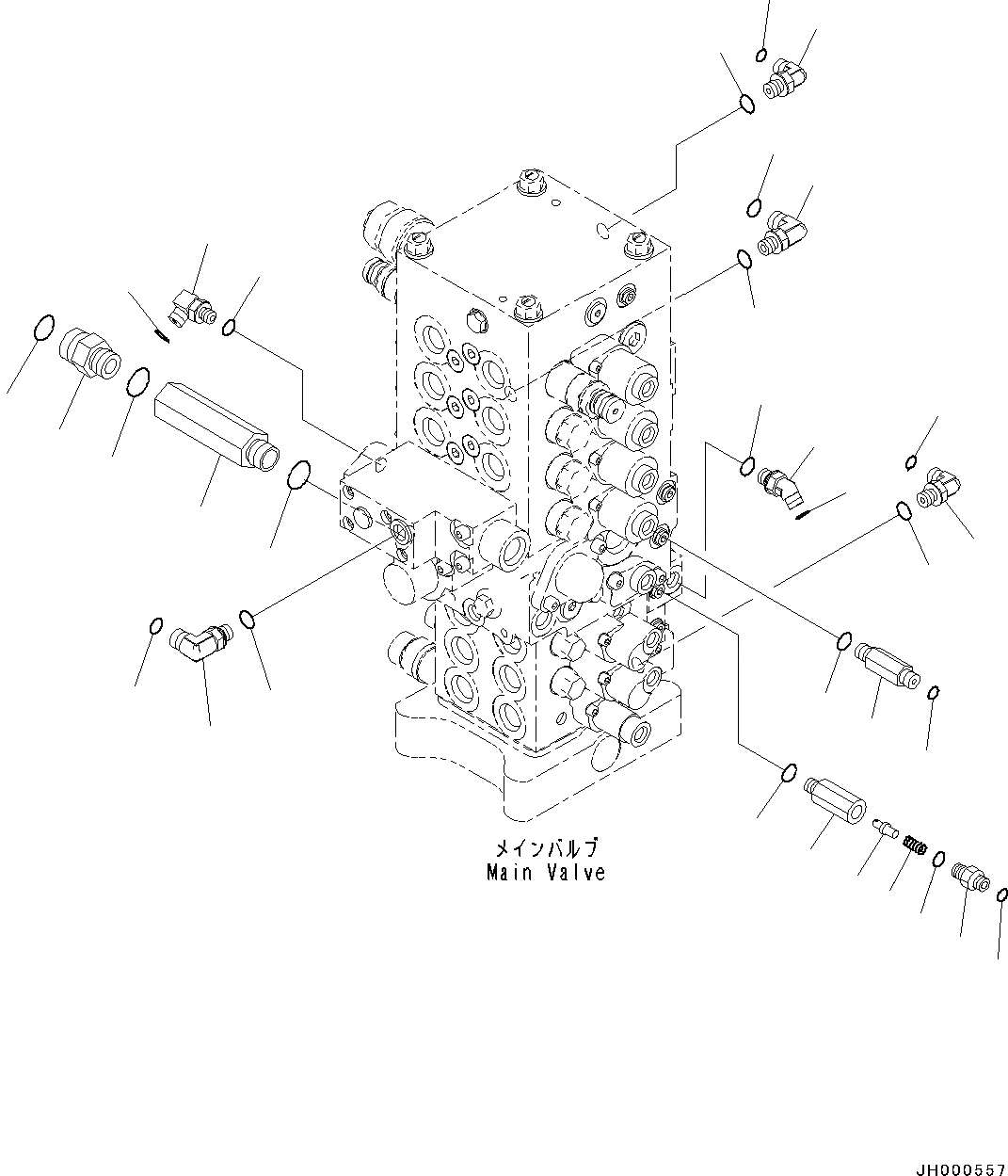 メインバルブ
Main Valve

JH000557