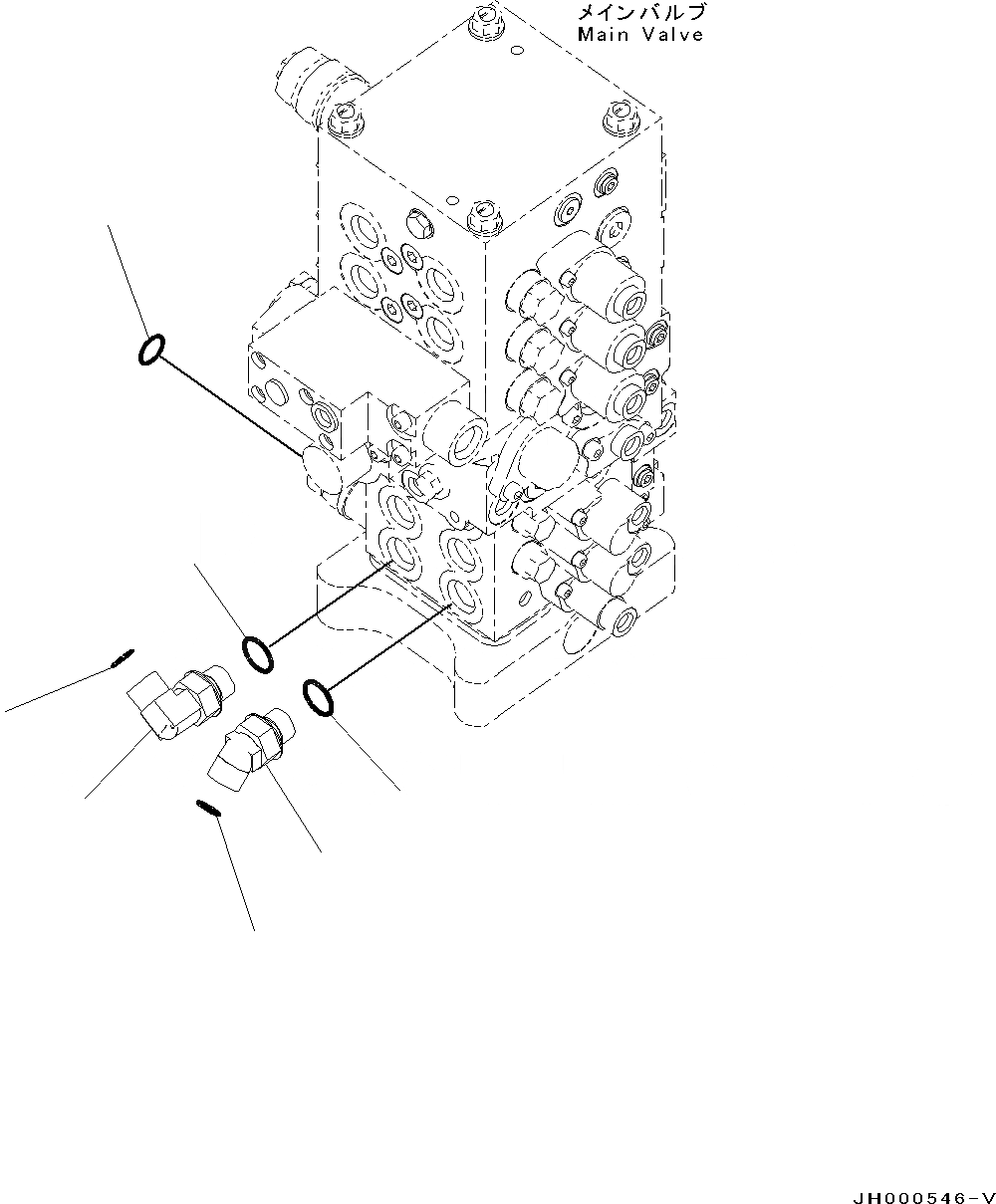 メインバルブ
Main Valve

JH000546-V