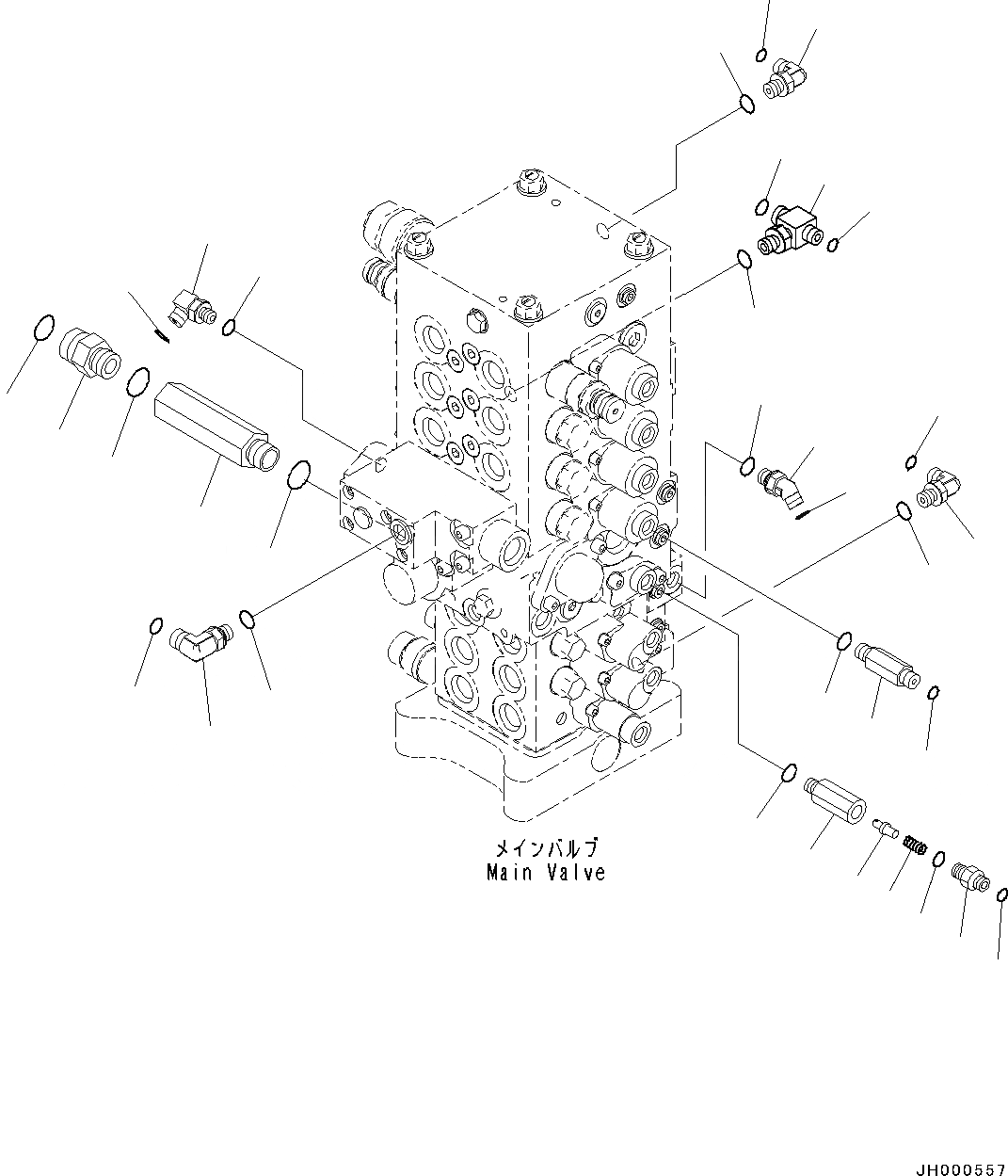 メインバルブ
Main Valve

JH000557