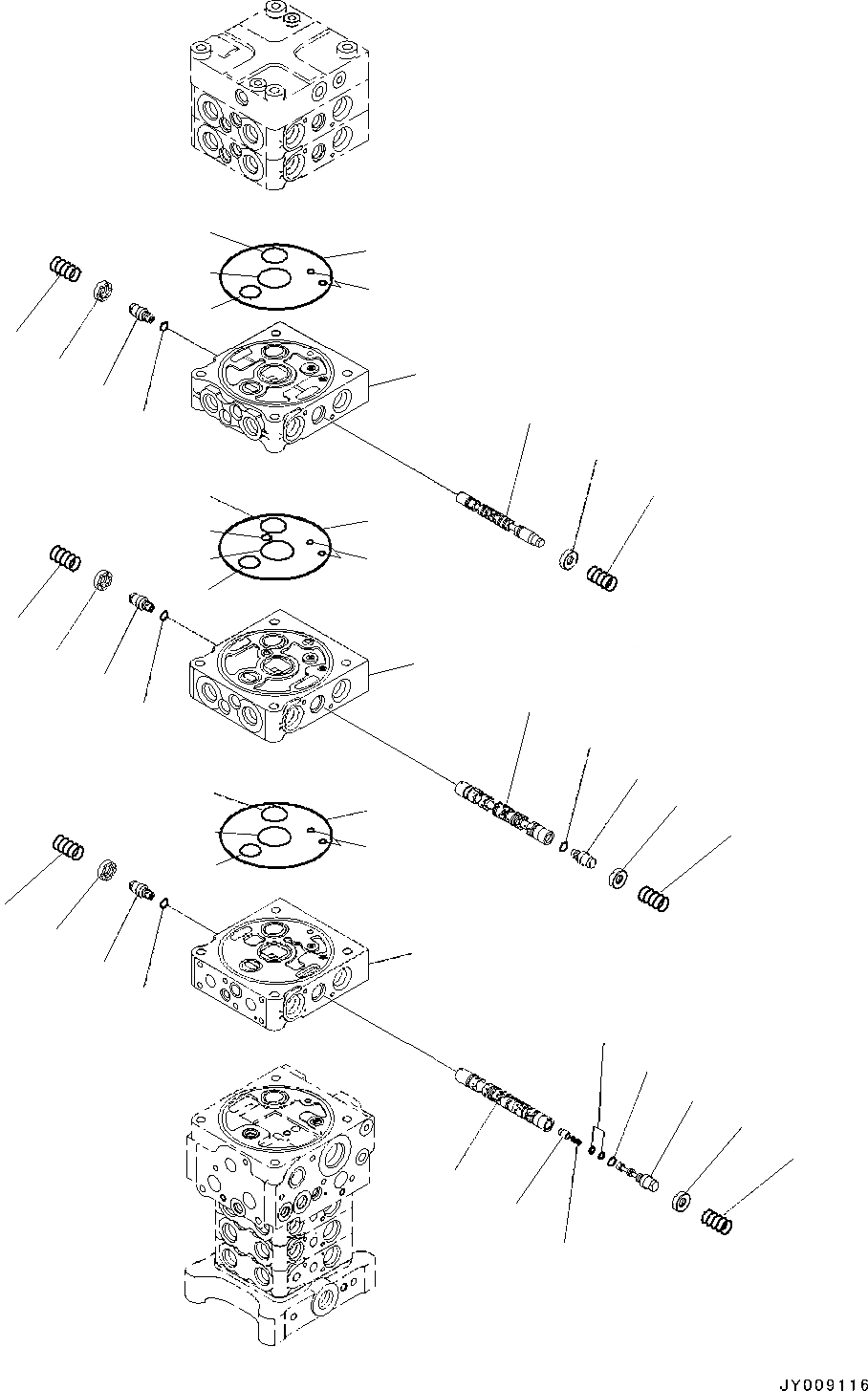 JY009116