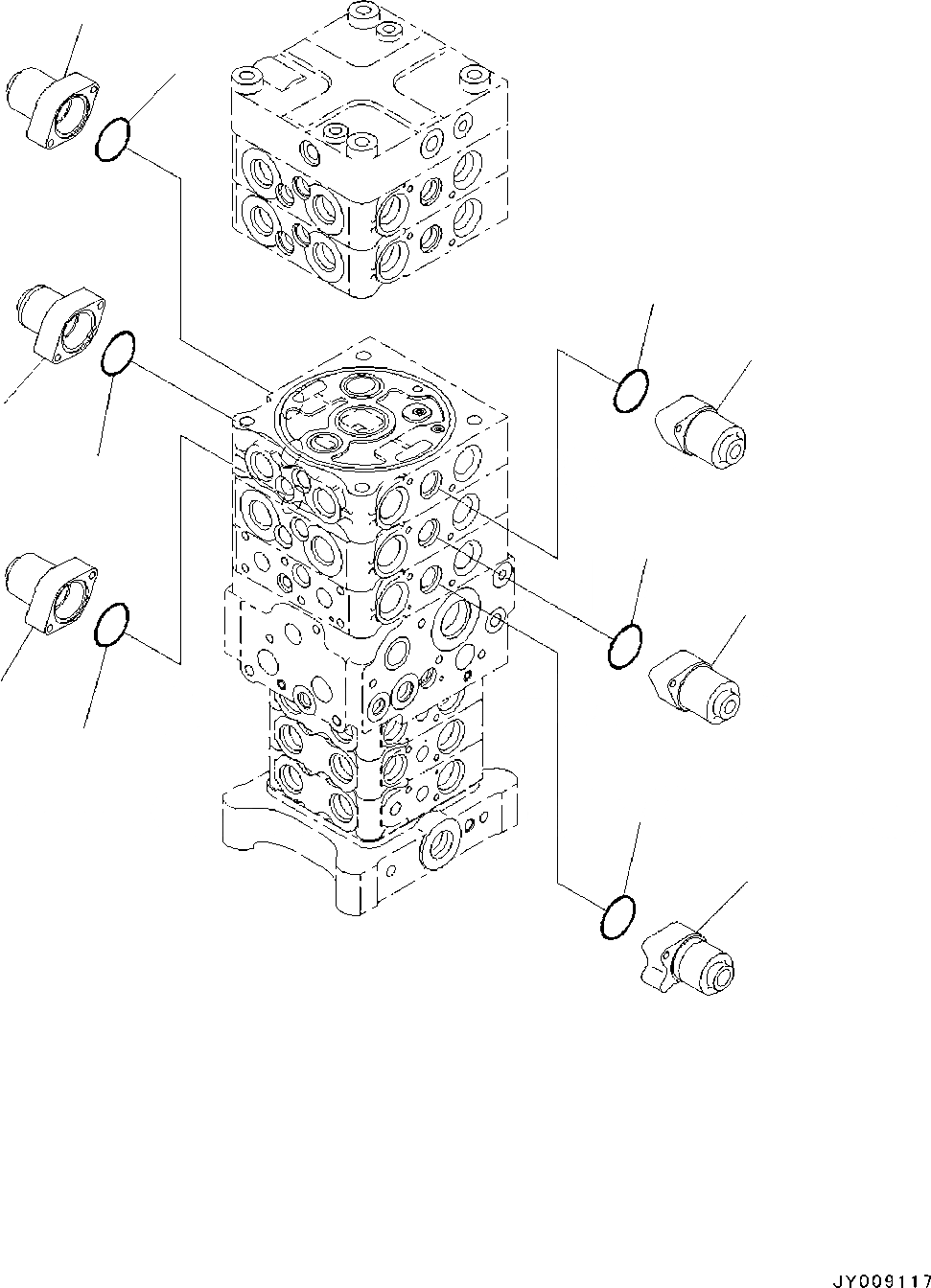 JY009117