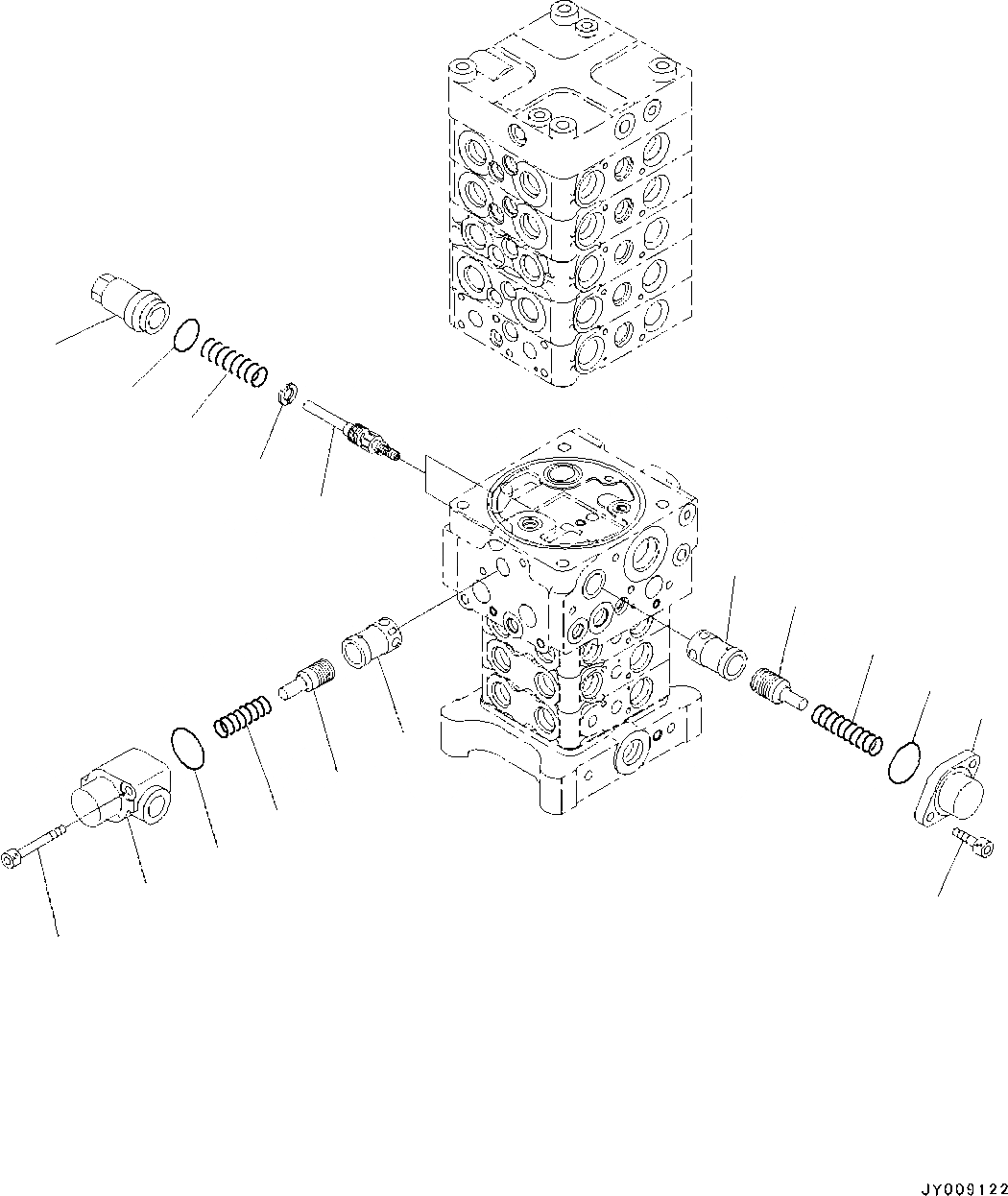 JY009122