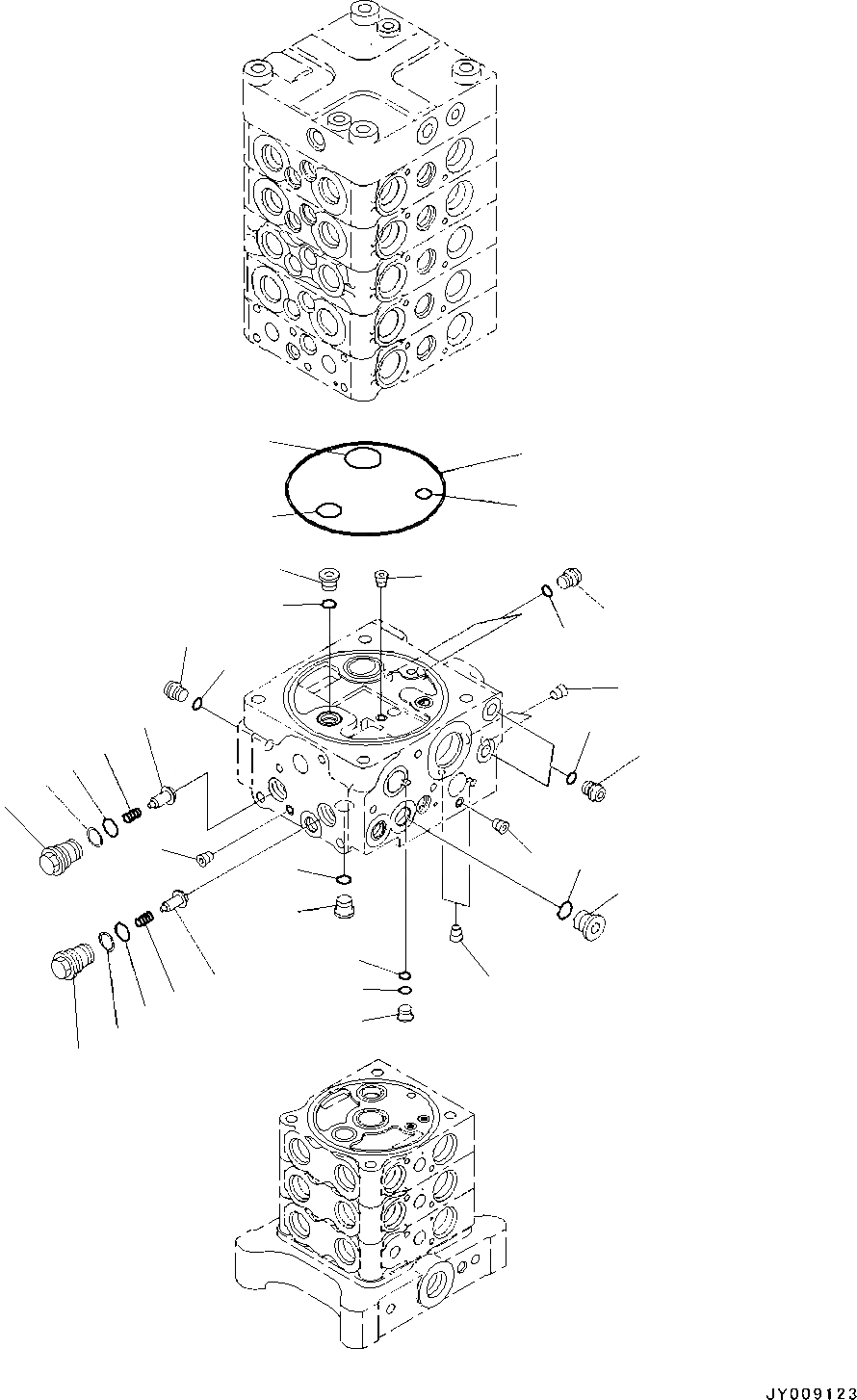 JY009123