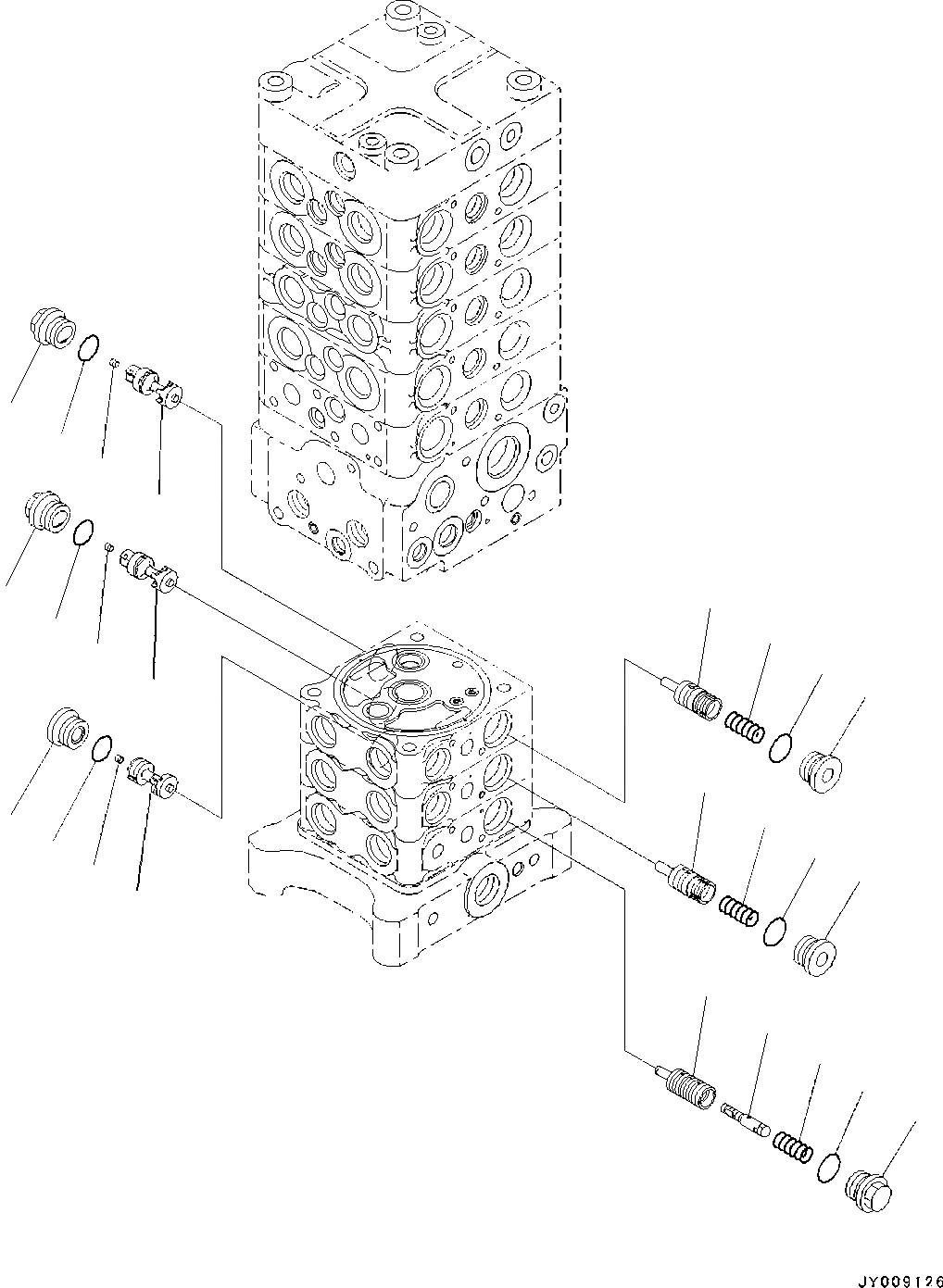 JY009126