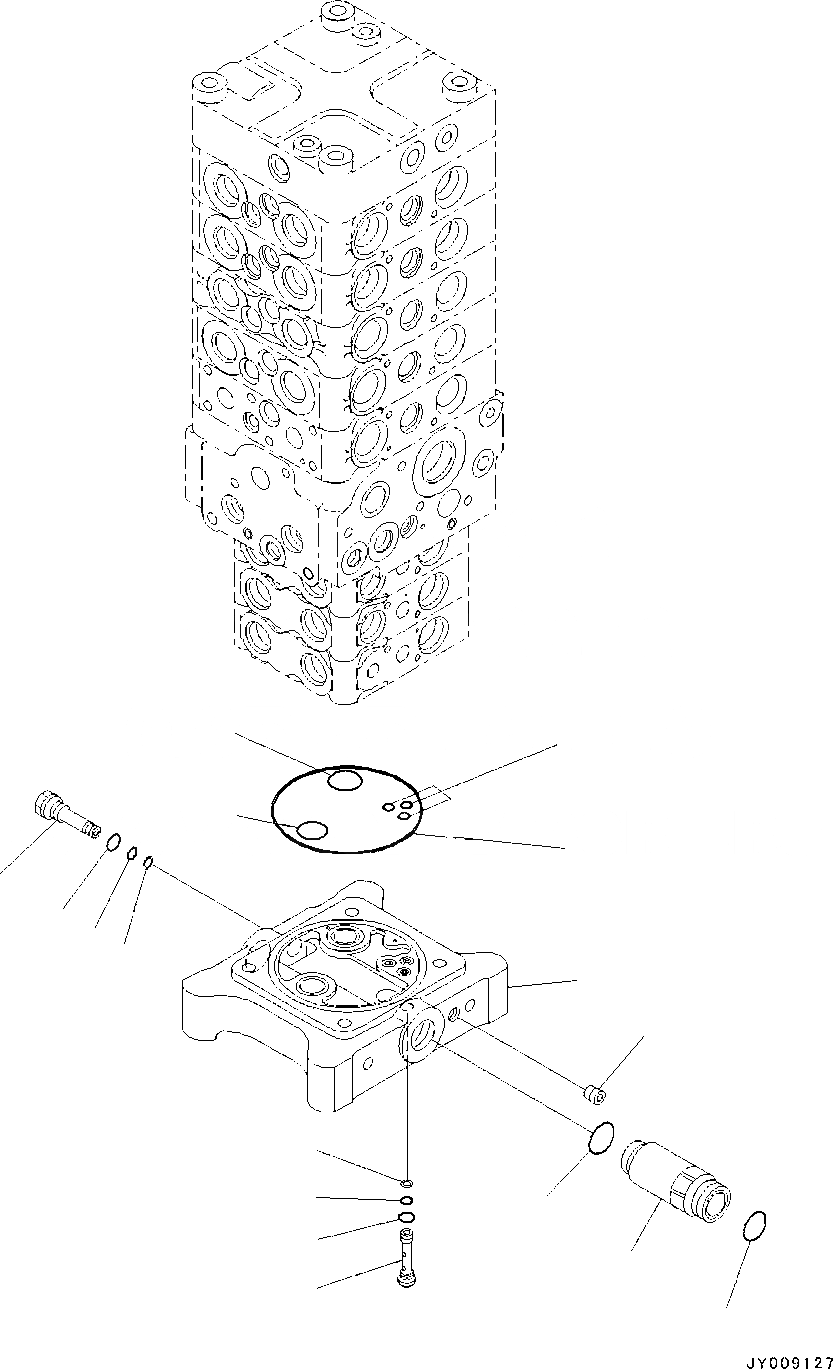 JY009127