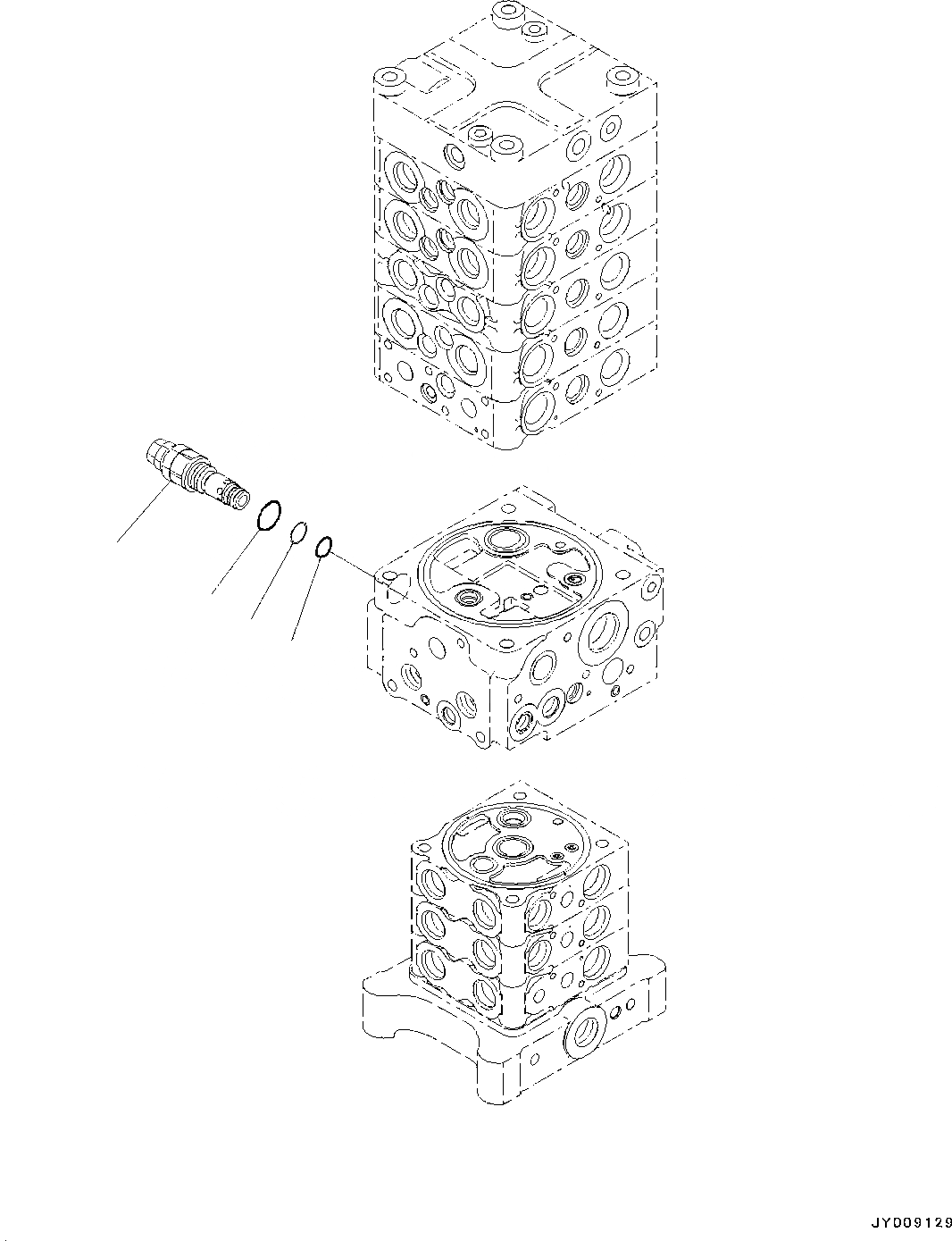 JY009129