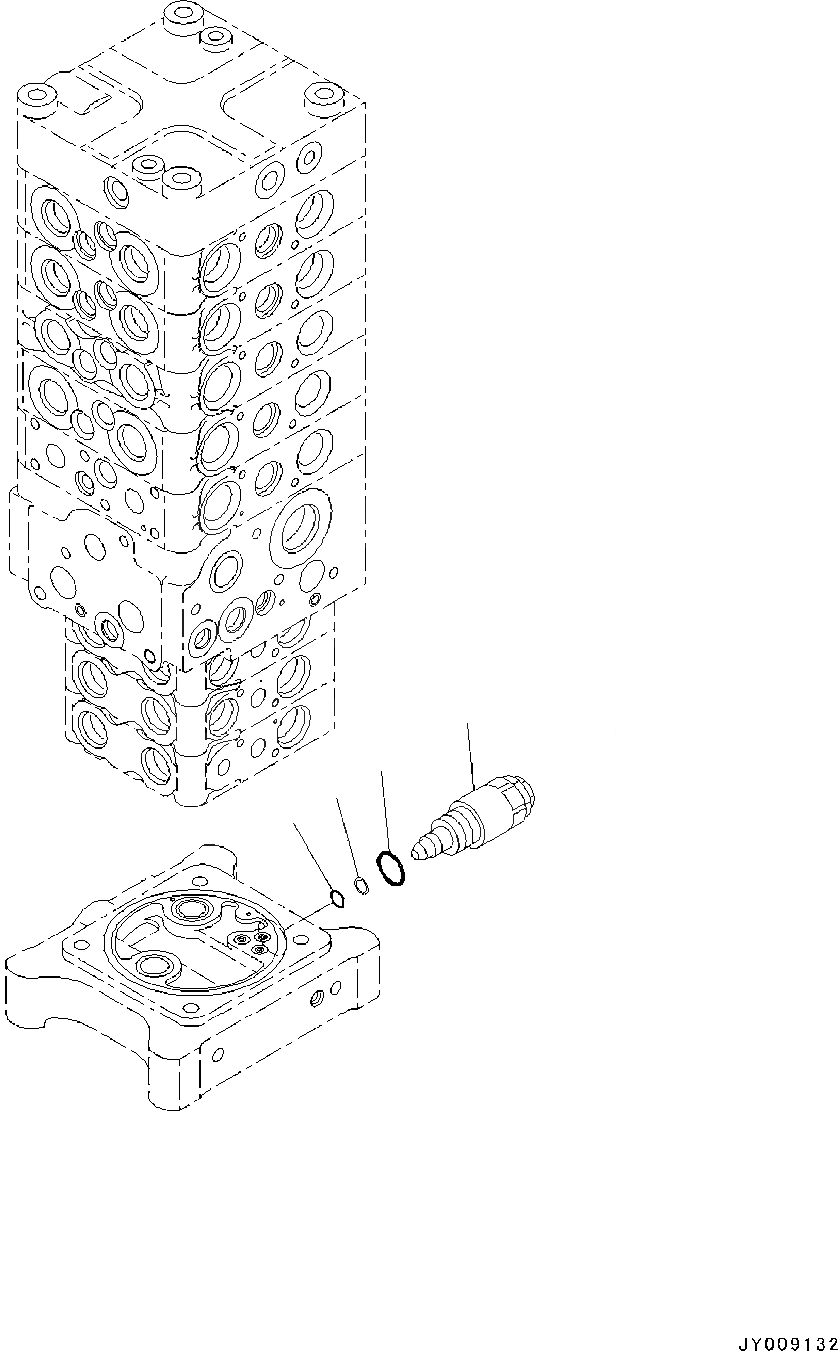 JY009132