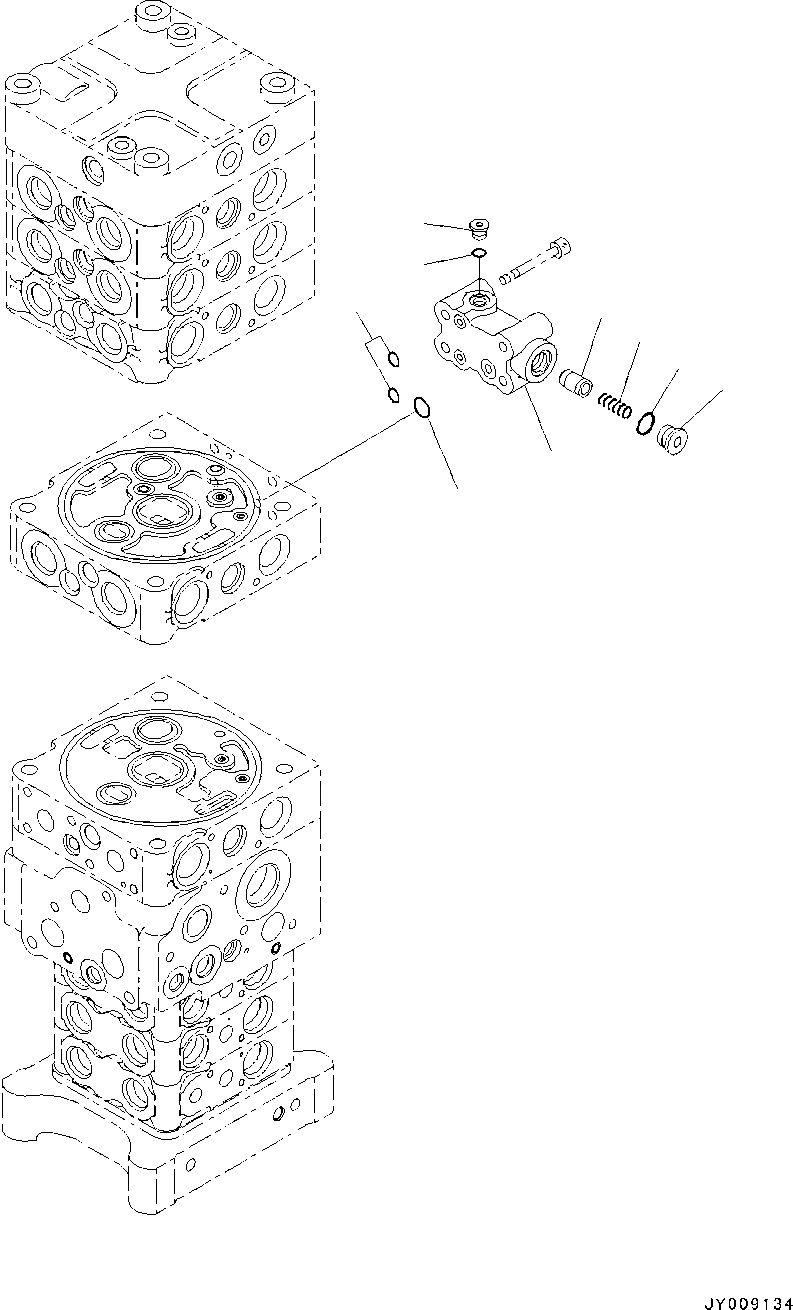 JY009134