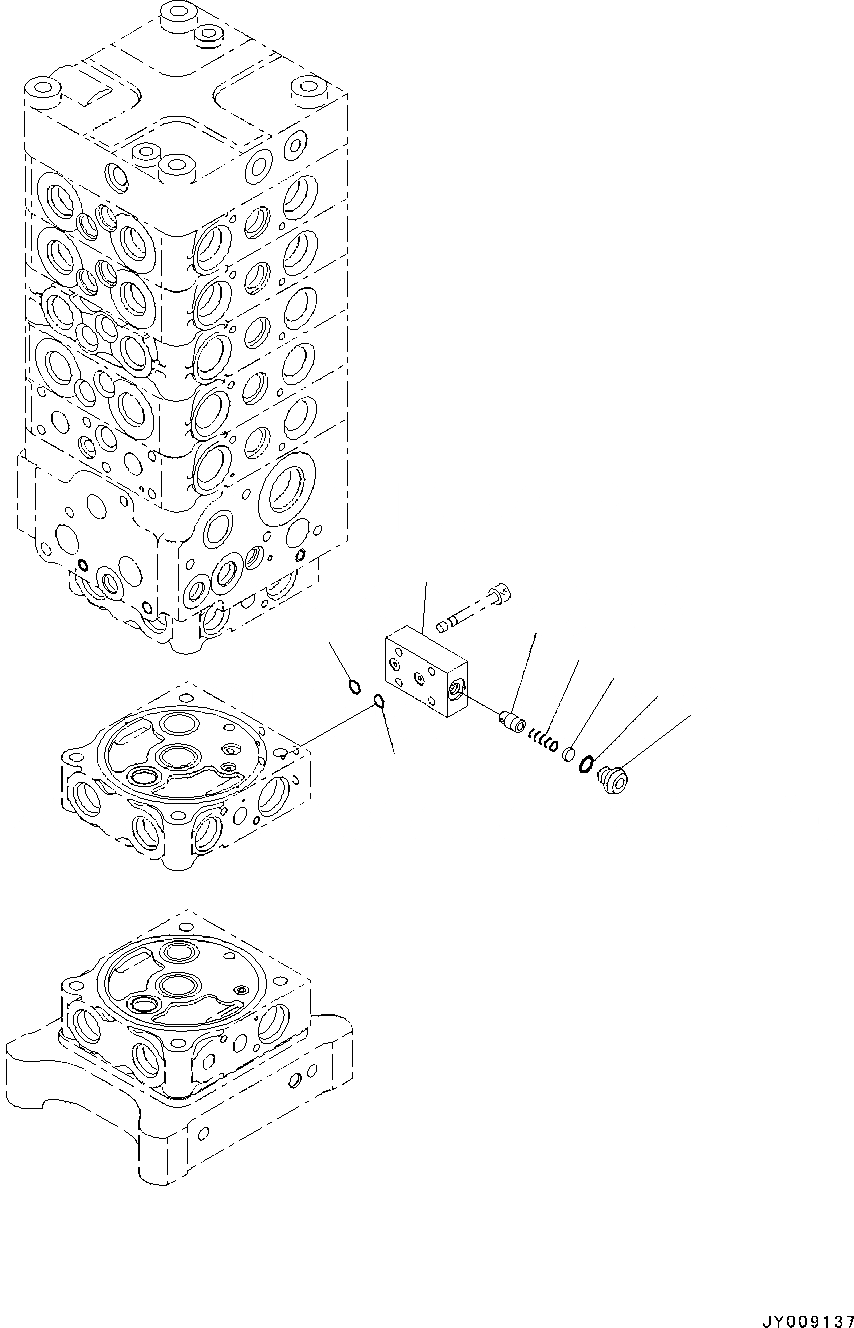 JY009137