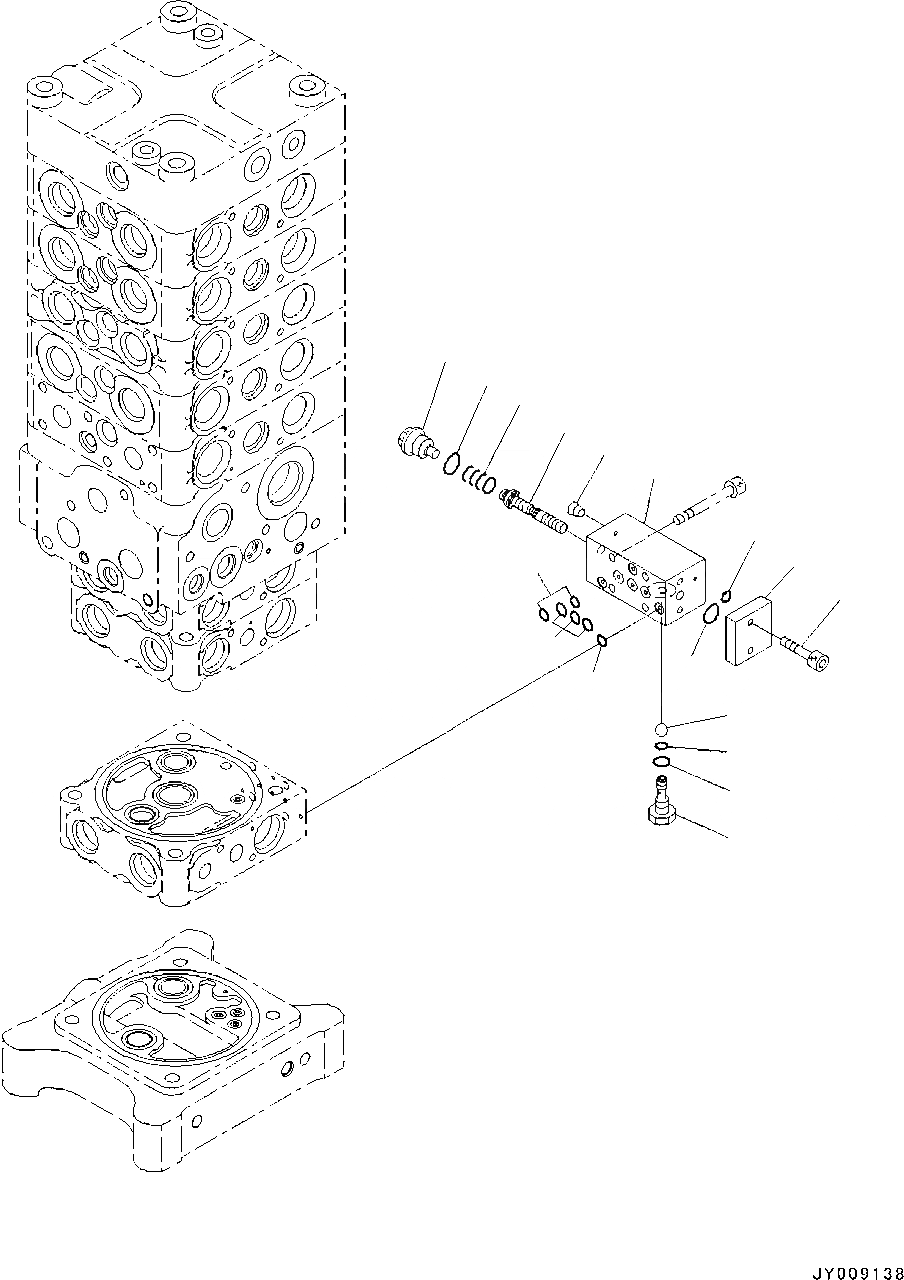 JY009138