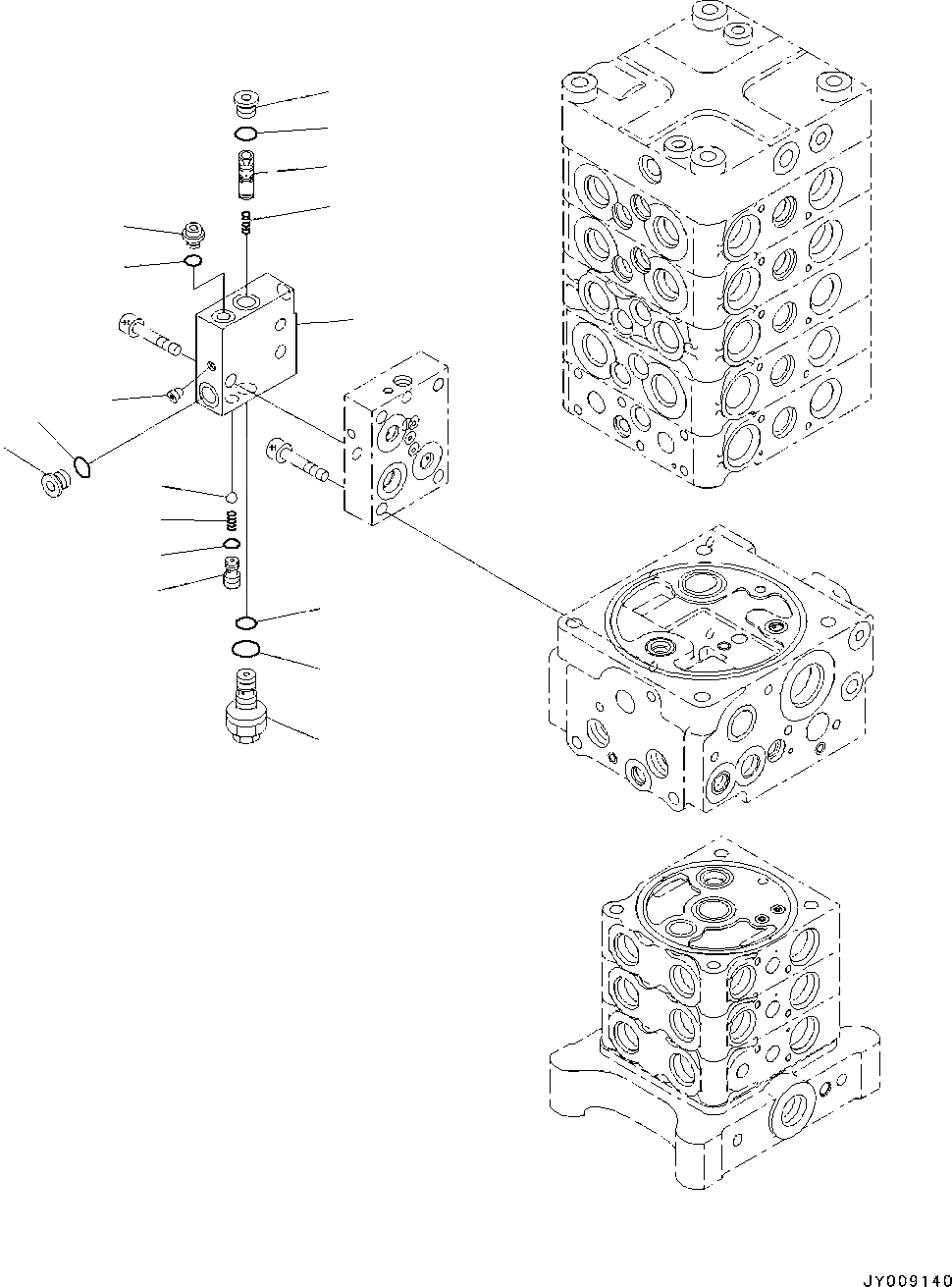 JY009140