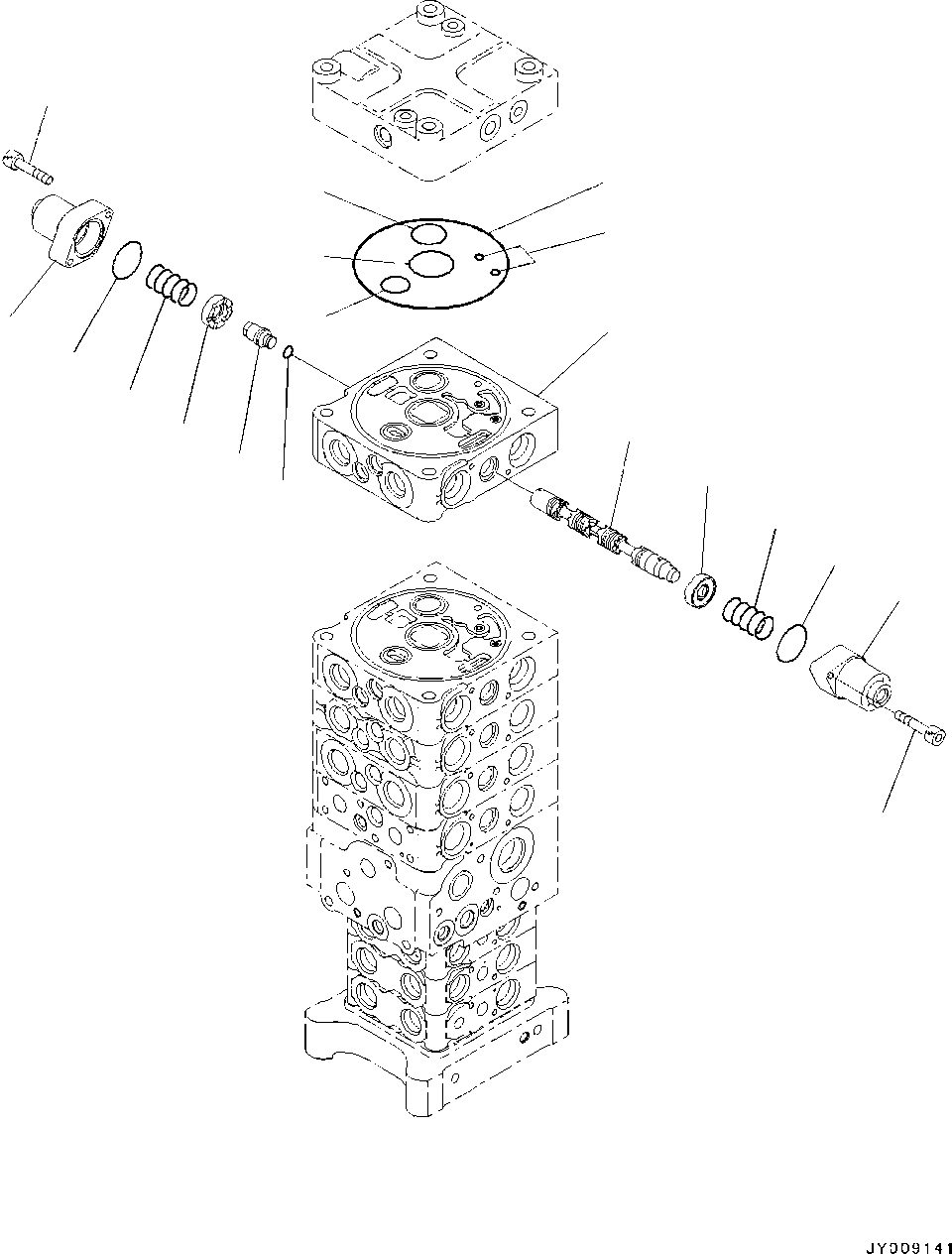 JY009141